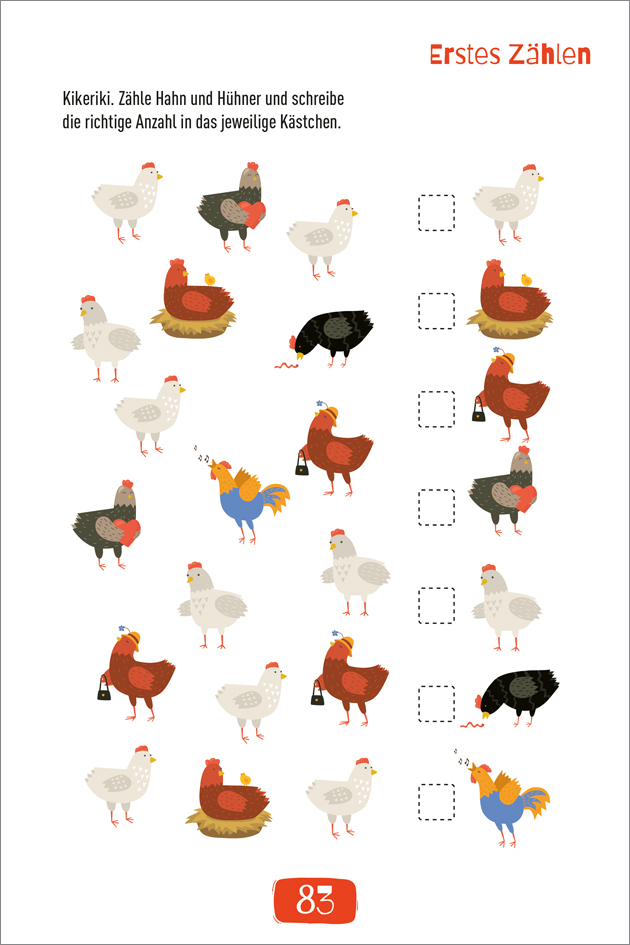 Erstes Zählen

Kikeriki. Zähle Hahn und Hühner und schreibe die richtige Anzahl in das jeweilige Kästchen.

83