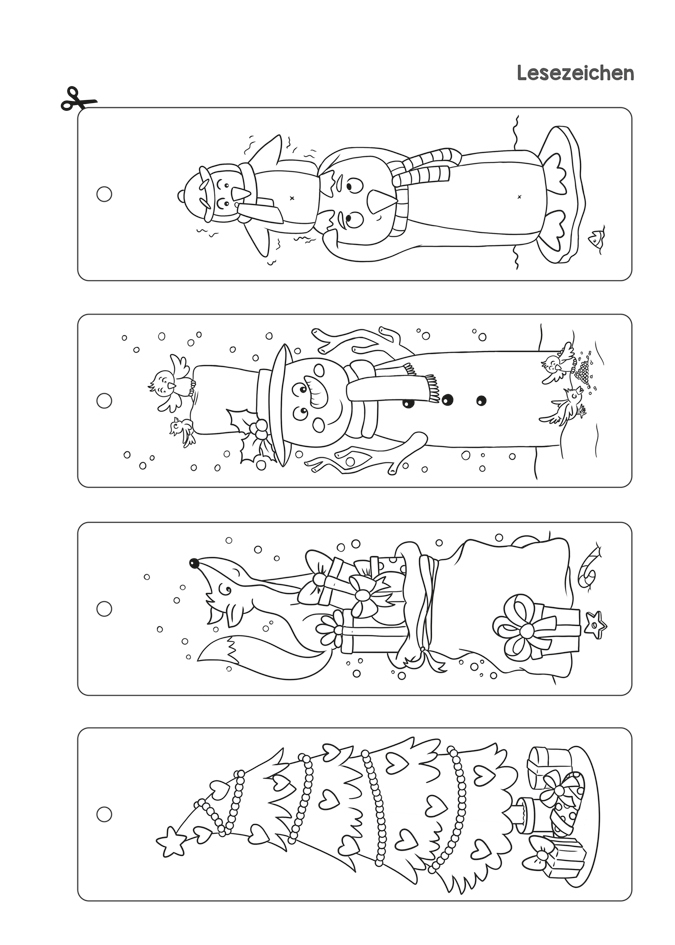 Lesezeichen