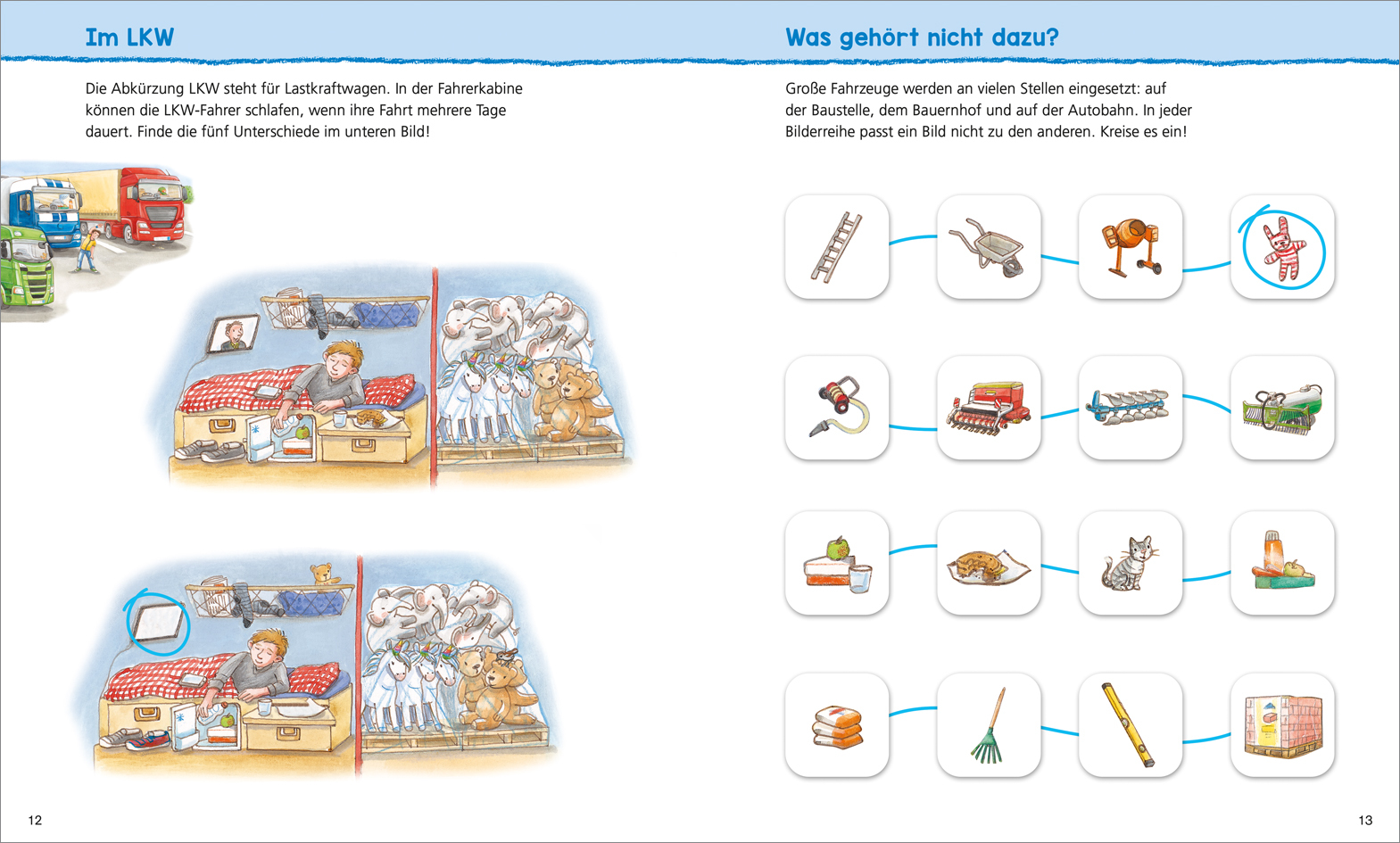 Im LKW

Die Abkürzung LKW steht für Lastkraftwagen. In der Fahrerkabine können die LKW-Fahrer schlafen, wenn ihre Fahrt mehrere Tage dauert. Finde die fünf Unterschiede im unteren Bild!

12

Was gehört nicht dazu?

Große Fahrzeuge werden an vielen Stellen eingesetzt: auf der Baustelle, dem Bauernhof und auf der Autobahn. In jeder Bilderreihe passt ein Bild nicht zu den anderen. Kreise es ein!

13