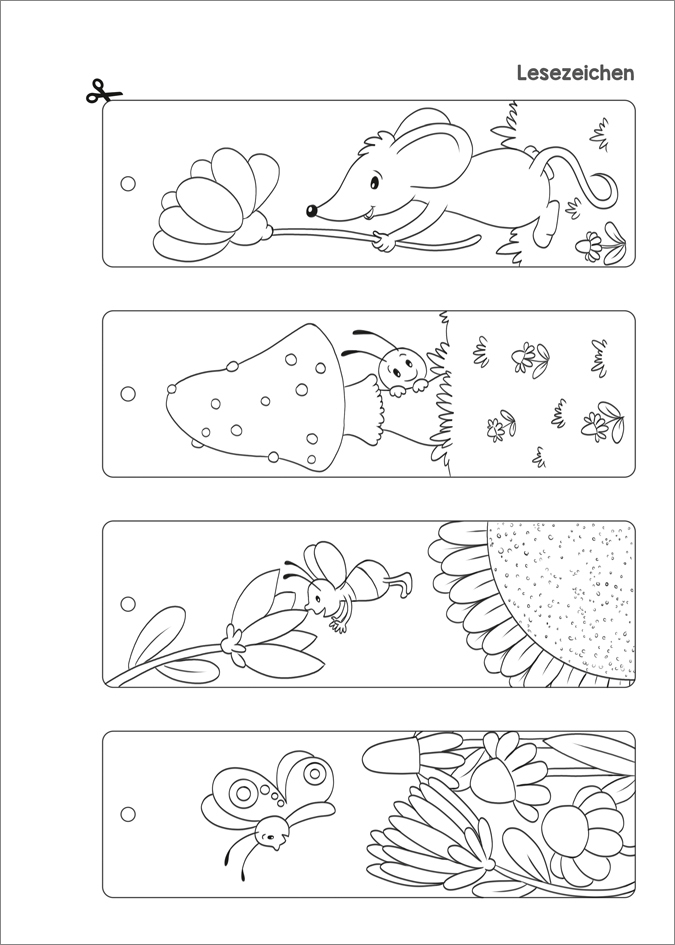 Lesezeichen