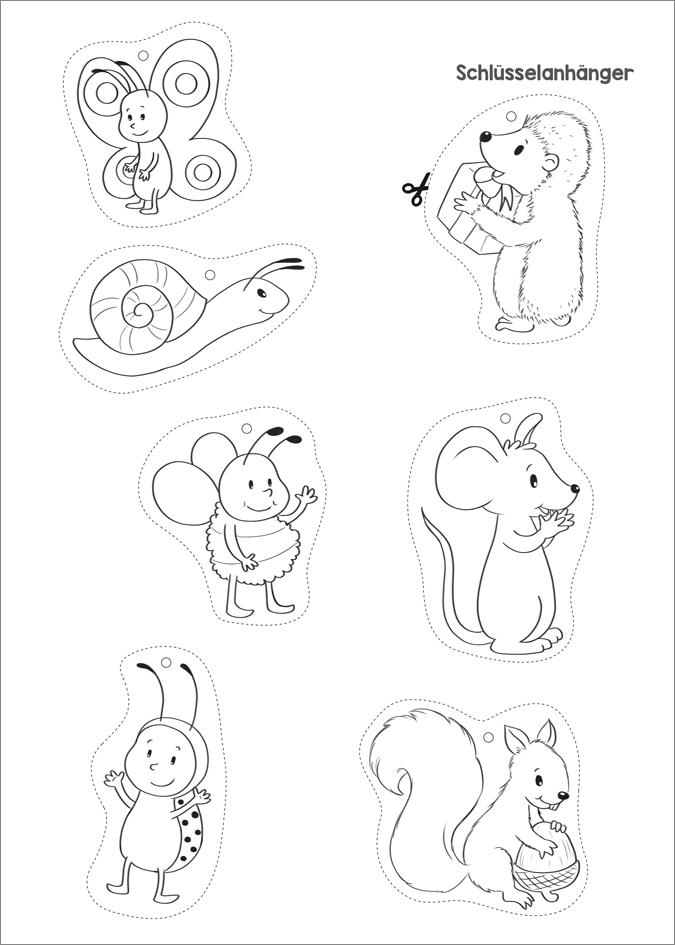 Schlüsselanhänger