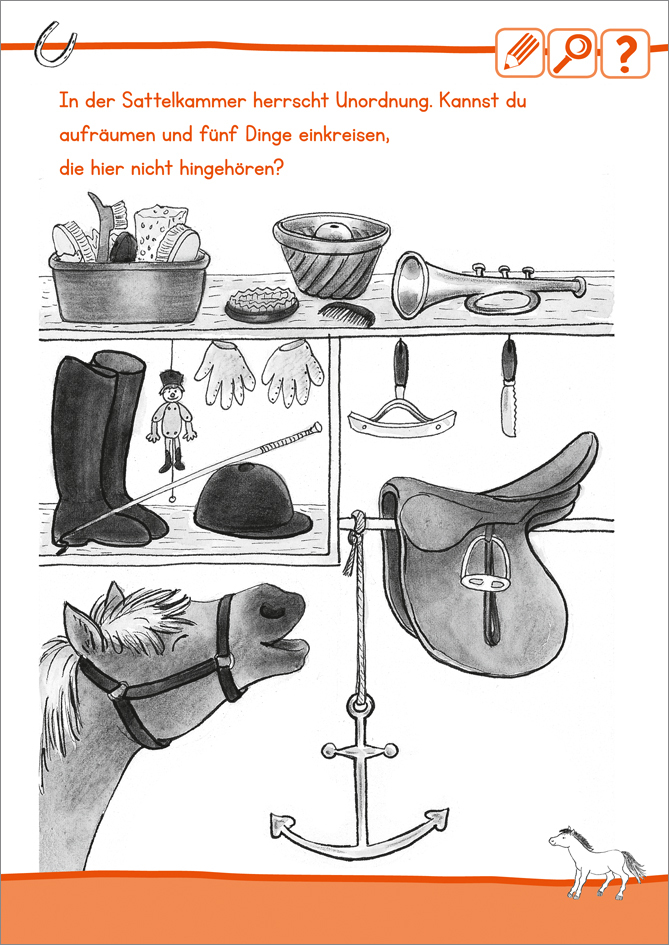 ?

In der Sattelkammer herrscht Unordnung. Kannst du aufräumen und fünf Dinge einkreisen, die hier nicht hingehören?