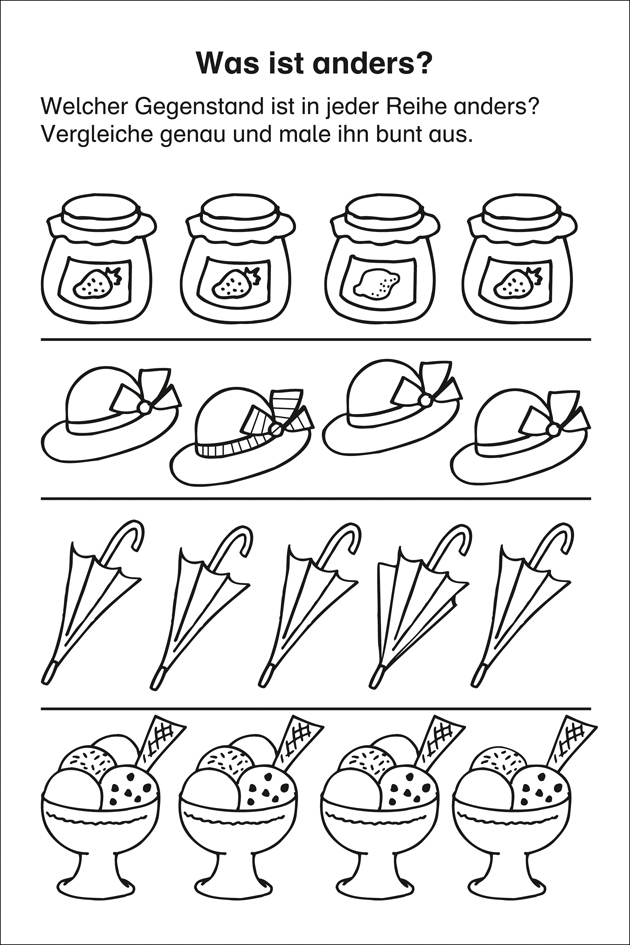 Was ist anders?

Welcher Gegenstand ist in jeder Reihe anders? Vergleiche genau und male ihn bunt aus.