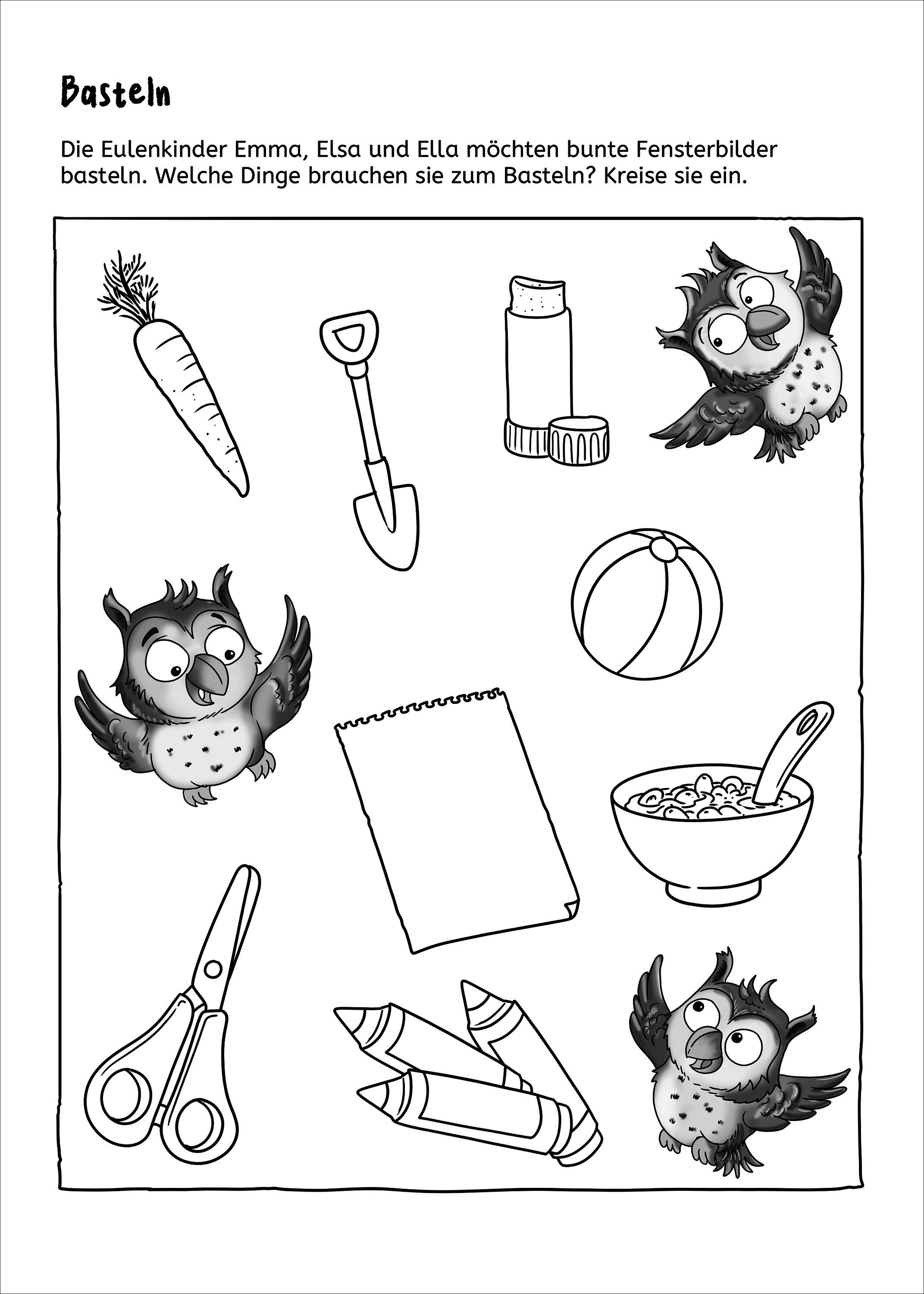 Basteln

Die Eulenkinder Emma, Elsa und Ella möchten bunte Fensterbilder basteln. Welche Dinge brauchen sie zum Basteln? Kreise sie ein.