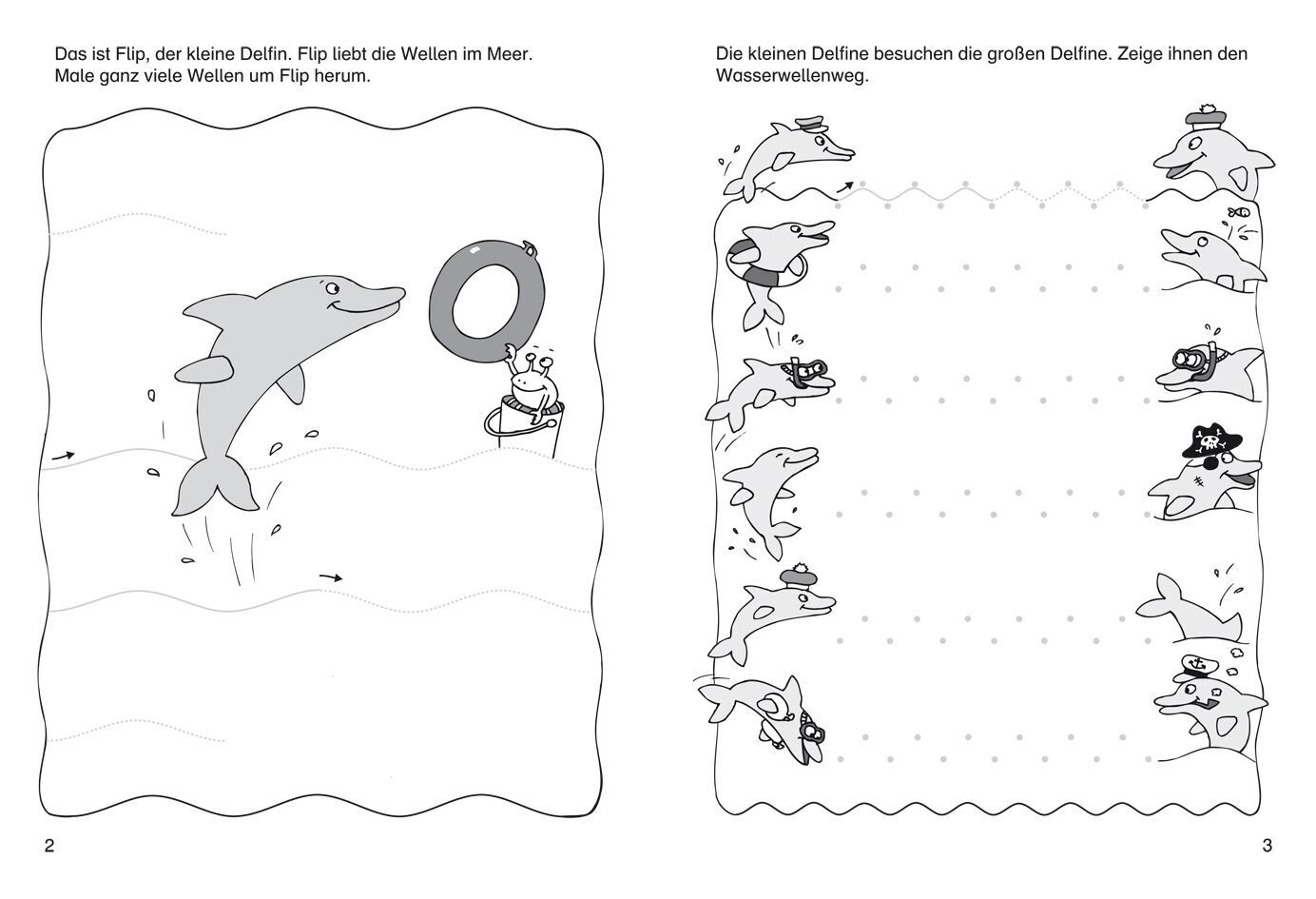 Das ist Flip, der kleine Delfin. Flip liebt die Wellen im Meer. Male ganz viele Wellen um Flip herum.

2

Die kleinen Delfine besuchen die großen Delfine. Zeige ihnen den Wasserwellenweg.

3