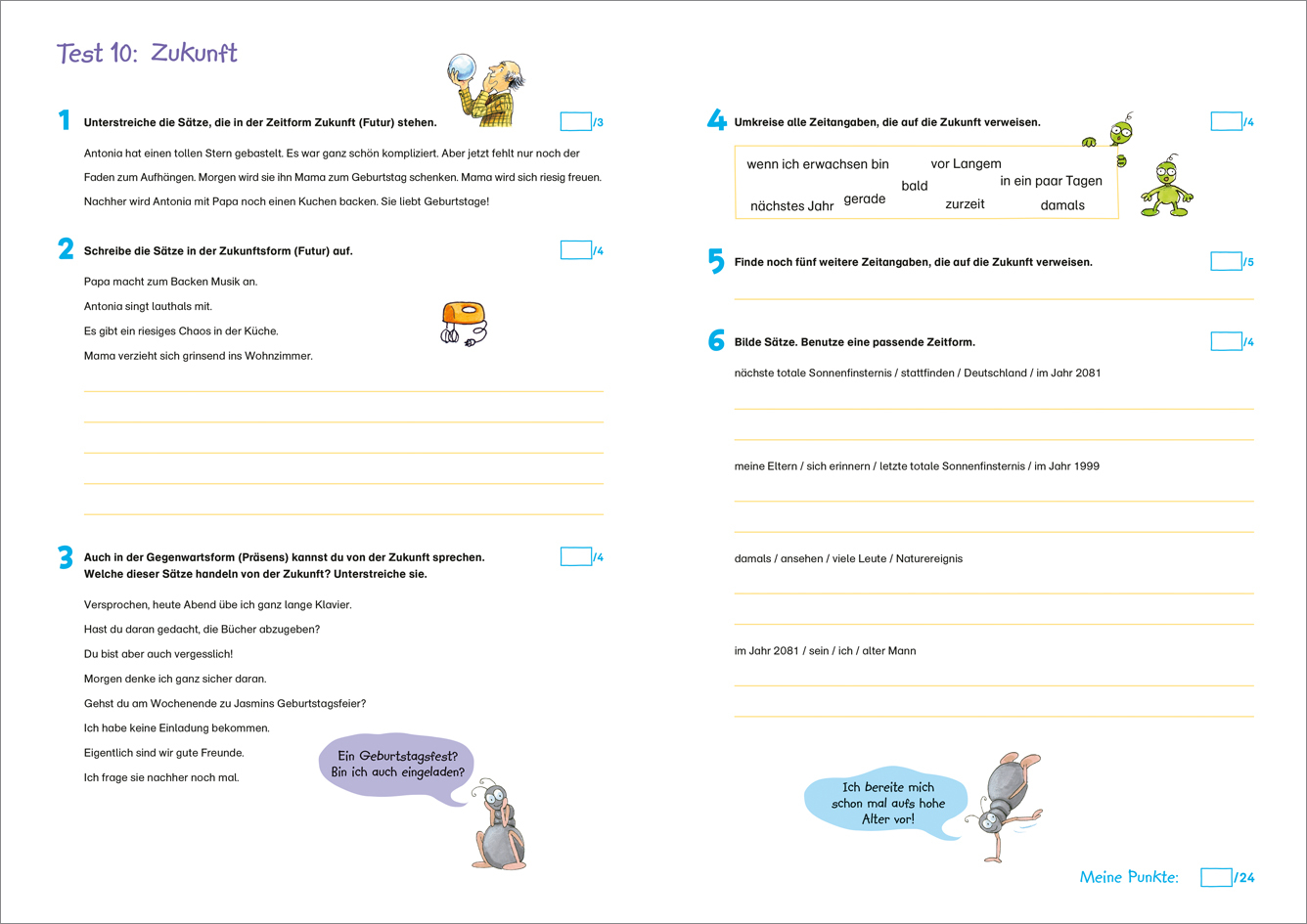 Test 10: Zukunft

1 Unterstreiche die Sätze, die in der Zeitform Zukunft (Futur) stehen. /3

Antonia hat einen tollen Stern gebastelt. Es war ganz schön kompliziert. Aber jetzt fehlt nur noch der Faden zum Aufhängen. Morgen wird sie ihn Mama zum Geburtstag schenken. Mama wird sich riesig freuen. Nachher wird Antonia mit Papa noch einen Kuchen backen. Sie liebt Geburtstage!

2 Schreibe die Sätze in der Zukunftsform (Futur) auf. /4

Papa macht zum Backen Musik an.
Antonia singt lauthals mit.
Es gibt ein riesiges Chaos in der Küche.
Mama verzieht sich grinsend ins Wohnzimmer.

3 Auch in der Gegenwartsform (Präsens) kannst du von der Zukunft sprechen. Welche dieser Sätze handeln von der Zukunft? Unterstreiche sie. /4

Versprochen, heute Abend übe ich ganz lange Klavier.
Hast du daran gedacht, die Bücher abzugeben?
Du bist aber auch vergesslich!
Morgen denke ich ganz sicher daran.
Gehst du am Wochenende zu Jasmins Geburtstagsfeier?
Ich habe keine Einladung bekommen.
Eigentlich sind wir gute Freunde.
Ich frage sie nachher noch mal.

Ein Geburtstagsfest? Bin ich auch eingeladen?

4 Umkreise alle Zeitangaben, die auf die Zukunft verweisen. /4

wenn ich erwachsen bin
vor Langem
bald
in ein paar Tagen
nächstes Jahr
gerade
zurzeit
damals

5 Finde noch fünf weitere Zeitangaben, die auf die Zukunft verweisen. /5

6 Bilde Sätze. Benutze eine passende Zeitform. /4

nächste totale Sonnenfinsternis / stattfinden / Deutschland / im Jahr 2081

meine Eltern / sich erinnern / letzte totale Sonnenfinsternis / im Jahr 1999

damals / ansehen / viele Leute / Naturereignis

im Jahr 2081 / sein / ich / alter Mann

Ich bereite mich schon mal aufs hohe Alter vor!

Meine Punkte: /24