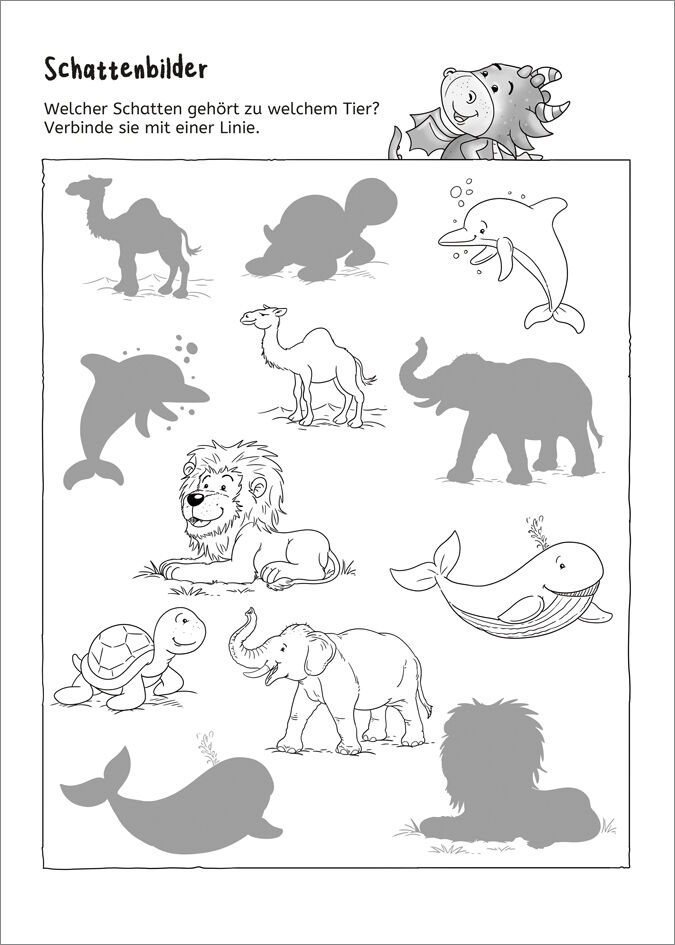 Schattenbilder

Welcher Schatten gehört zu welchem Tier? Verbinde sie mit einer Linie.