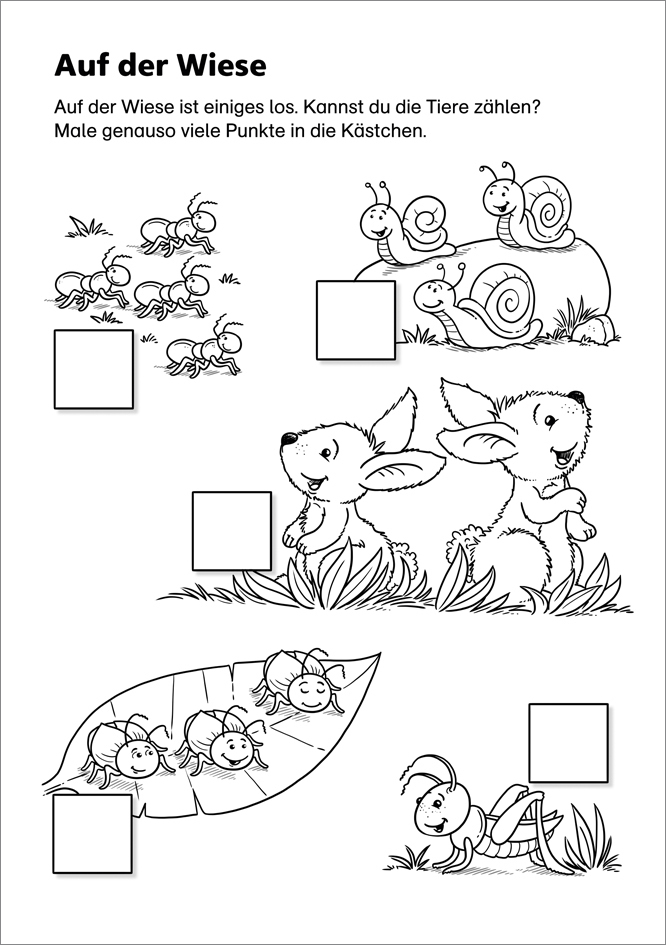 Auf der Wiese

Auf der Wiese ist einiges los. Kannst du die Tiere zählen? Male genauso viele Punkte in die Kästchen.