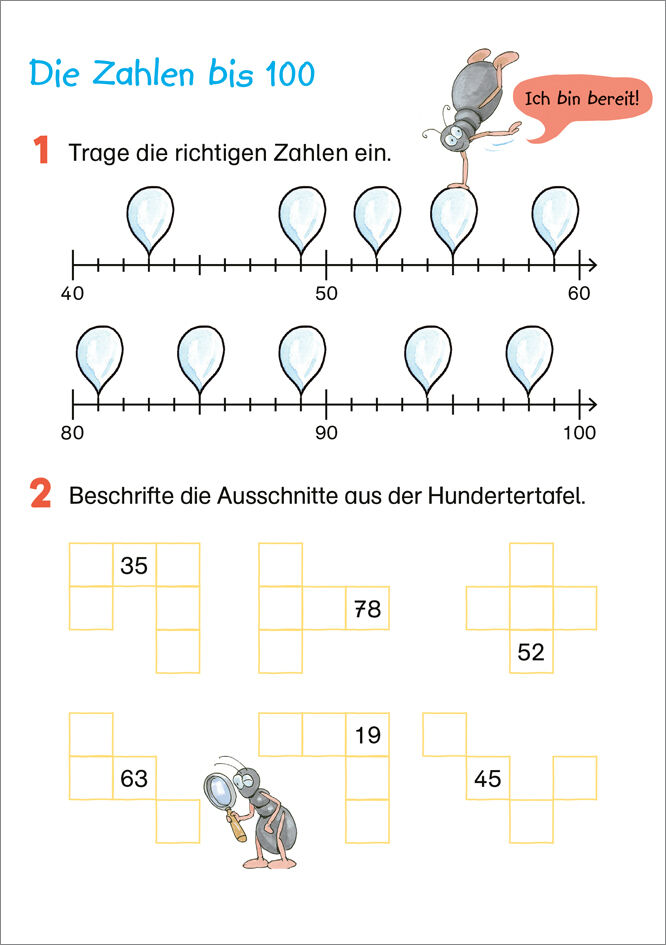 Die Zahlen bis 100

Ich bin bereit!

1 Trage die richtigen Zahlen ein.

40 50 60

80 90 100

2 Beschrifte die Ausschnitte aus der Hundertertafel.

35

78

52

63

19

45