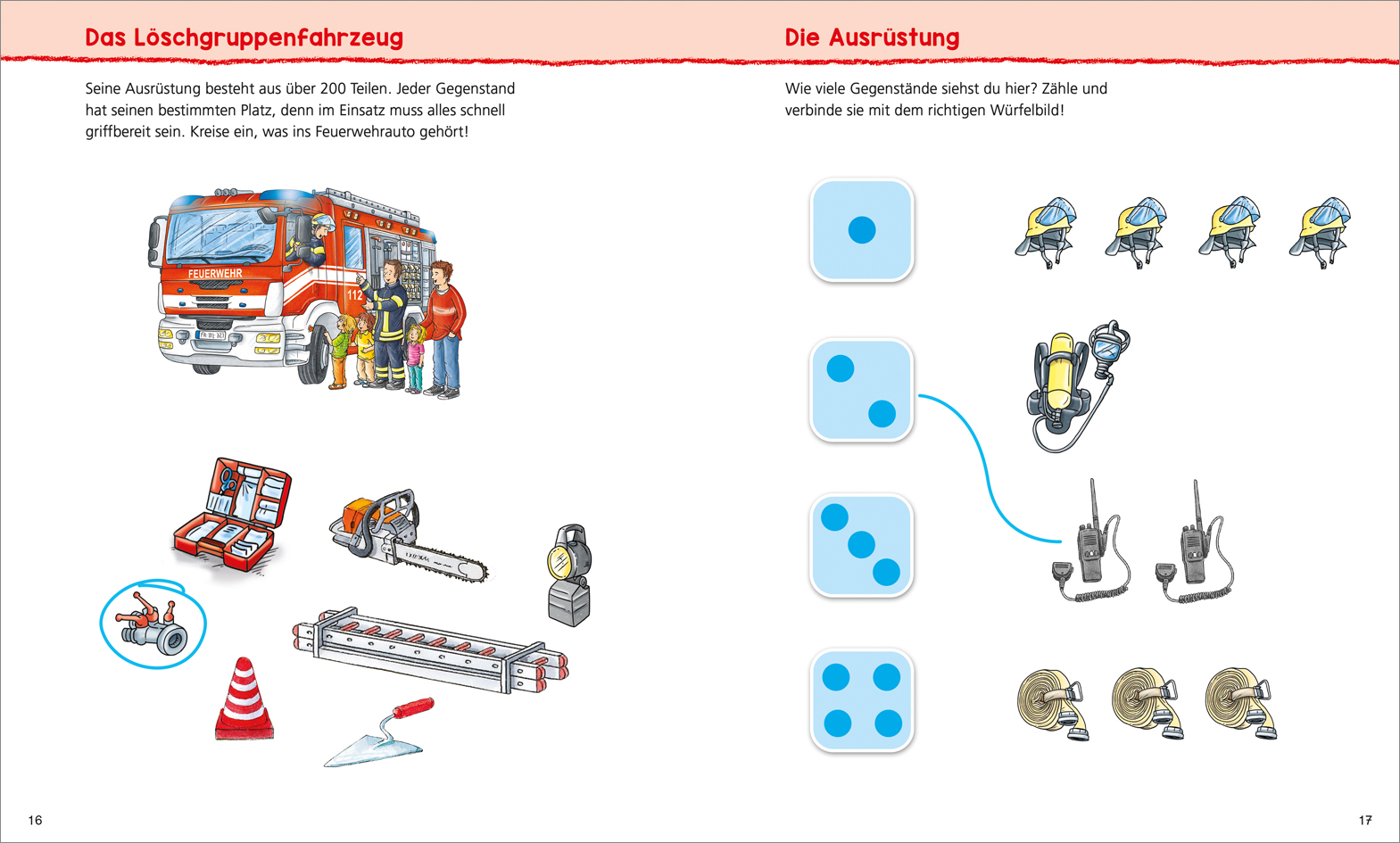 Das Löschgruppenfahrzeug

Seine Ausrüstung besteht aus über 200 Teilen. Jeder Gegenstand hat seinen bestimmten Platz, denn im Einsatz muss alles schnell griffbereit sein. Kreise ein, was ins Feuerwehrauto gehört!

FEUERWEHR

112

16

Die Ausrüstung

Wie viele Gegenstände siehst du hier? Zähle und verbinde sie mit dem richtigen Würfelbild!

17