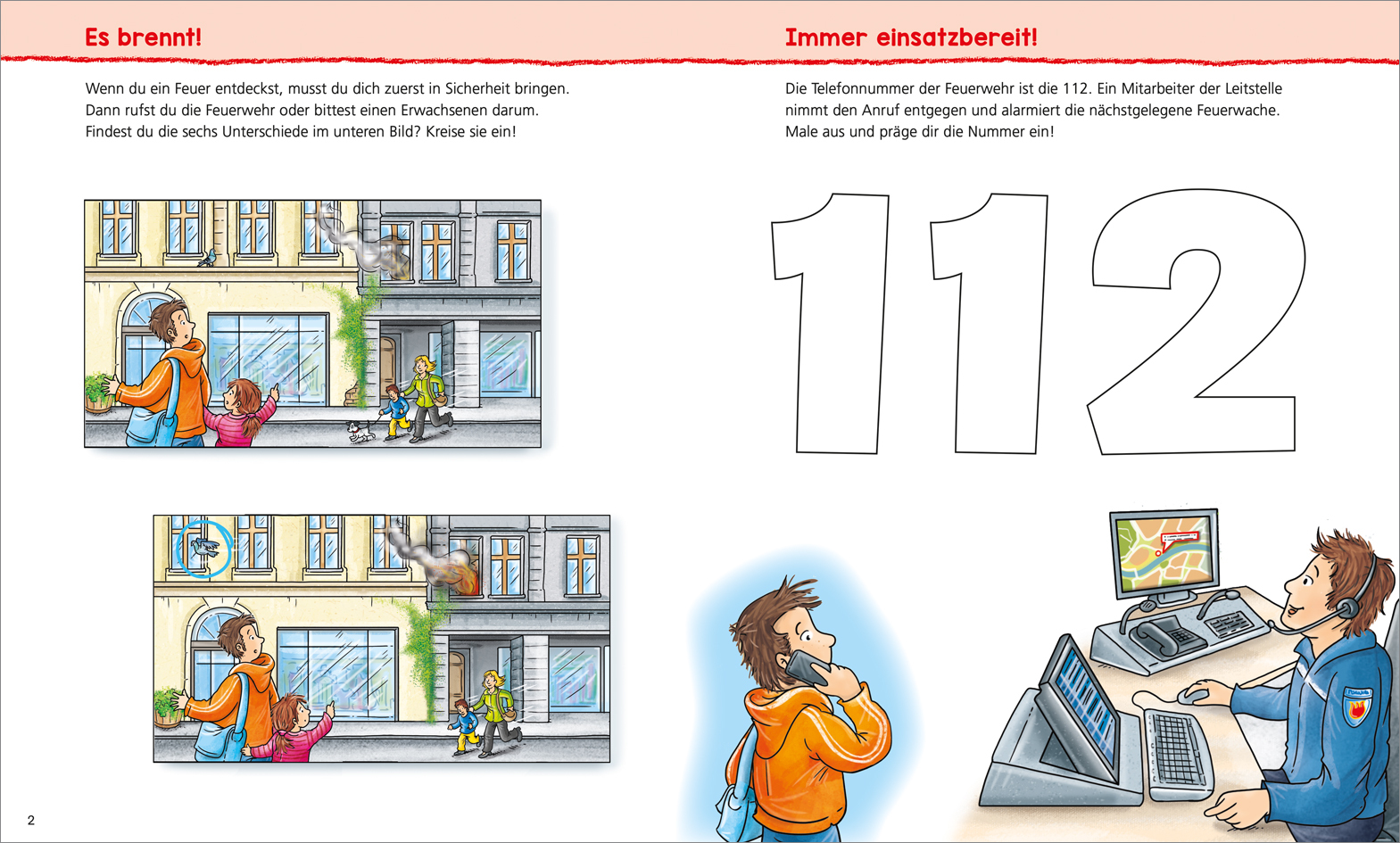 Es brennt!

Wenn du ein Feuer entdeckst, musst du dich zuerst in Sicherheit bringen. Dann rufst du die Feuerwehr oder bittest einen Erwachsenen darum. Findest du die sechs Unterschiede im unteren Bild? Kreise sie ein!

2

Immer einsatzbereit!

Die Telefonnummer der Feuerwehr ist die 112. Ein Mitarbeiter der Leitstelle nimmt den Anruf entgegen und alarmiert die nächstgelegene Feuerwache. Male aus und präge dir die Nummer ein!

112