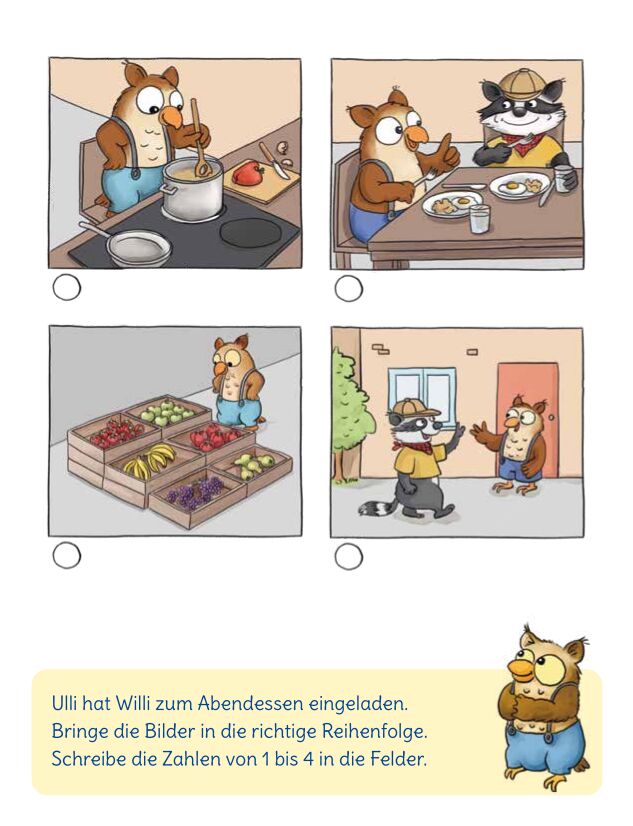 Ulli hat Willi zum Abendessen eingeladen.
Bringe die Bilder in die richtige Reihenfolge.
Schreibe die Zahlen von 1 bis 4 in die Felder.