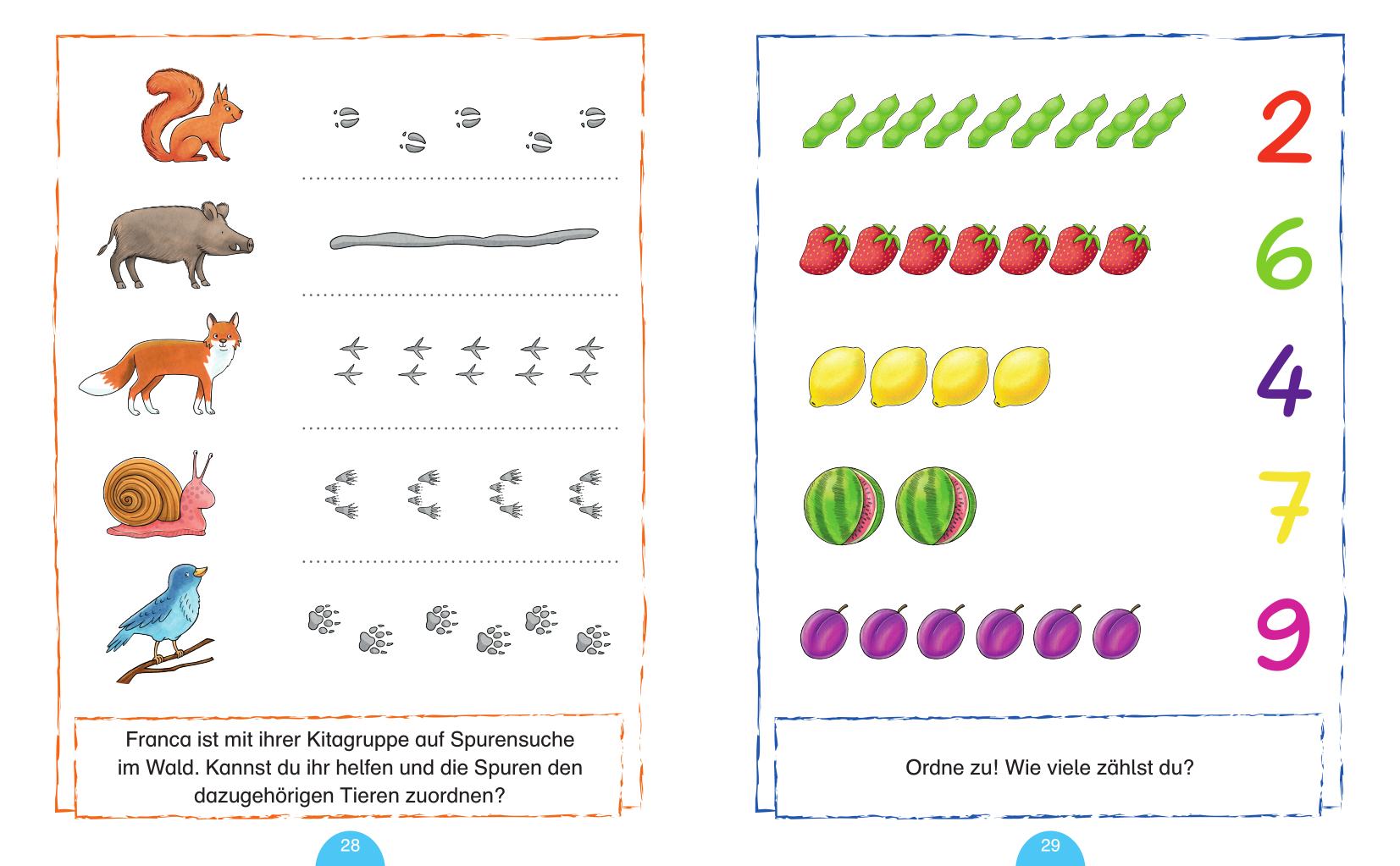 Franca ist mit ihrer Kitagruppe auf Spurensuche im Wald. Kannst du ihr helfen und die Spuren den dazugehörigen Tieren zuordnen?

28

2

6

4

7

9

Ordne zu! Wie viele zählst du?

29