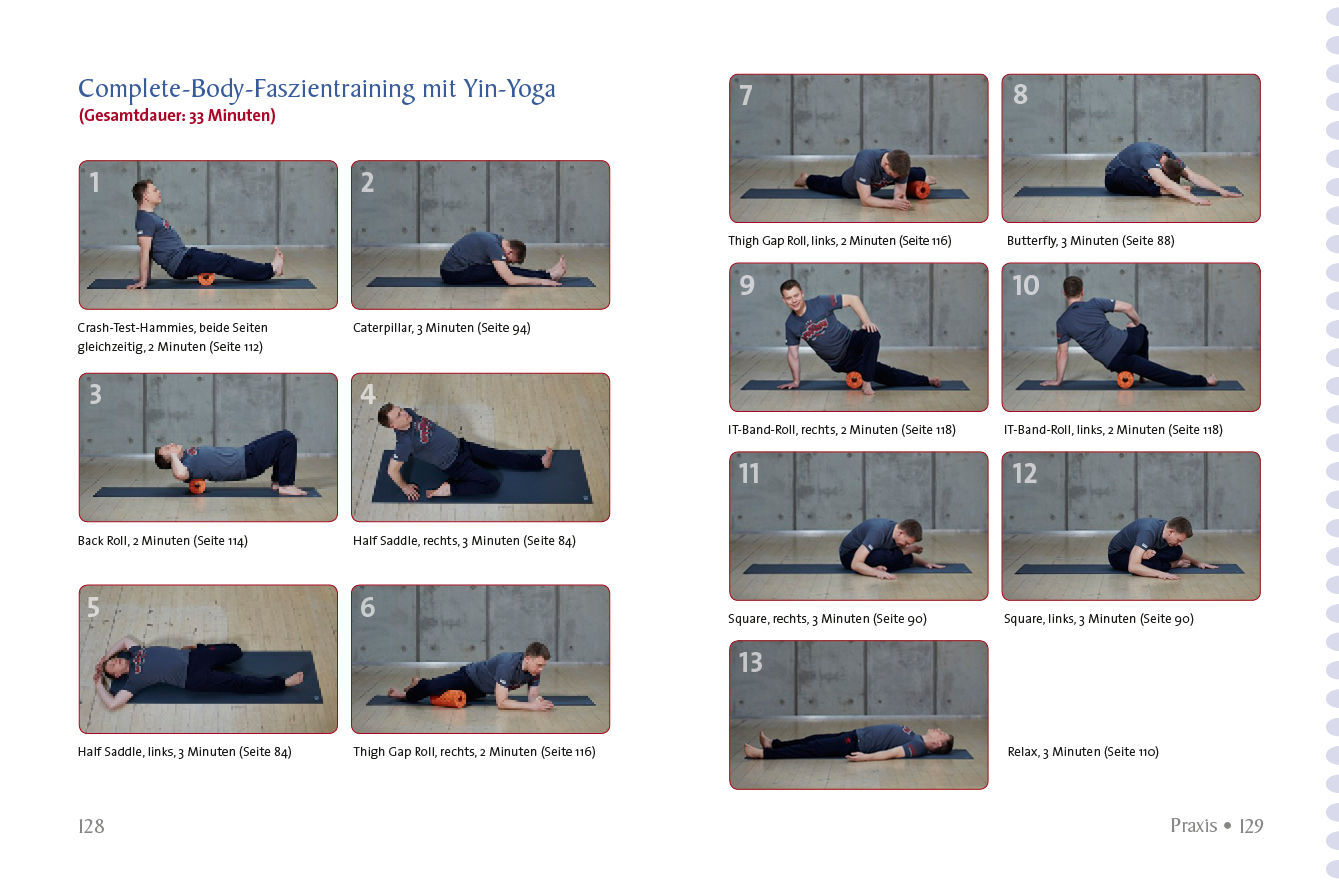 Complete-Body-Faszientraining mit Yin-Yoga
(Gesamtdauer: 33 Minuten)

1
Crash-Test-Hammies, beide Seiten gleichzeitig, 2 Minuten (Seite 112)

2
Caterpillar, 3 Minuten (Seite 94)

3
Back Roll, 2 Minuten (Seite 114)

4
Half Saddle, rechts, 3 Minuten (Seite 84)

5
Half Saddle, links, 3 Minuten (Seite 84)

6
Thigh Gap Roll, rechts, 2 Minuten (Seite 116)

128

7
Thigh Gap Roll, links, 2 Minuten (Seite 116)

8
Butterfly, 3 Minuten (Seite 88)

9
IT-Band-Roll, rechts, 2 Minuten (Seite 118)

10
IT-Band-Roll, links, 2 Minuten (Seite 118)

11
Square, rechts, 3 Minuten (Seite 90)

12
Square, links, 3 Minuten (Seite 90)

13
Relax, 3 Minuten (Seite 110)

Praxis • 129