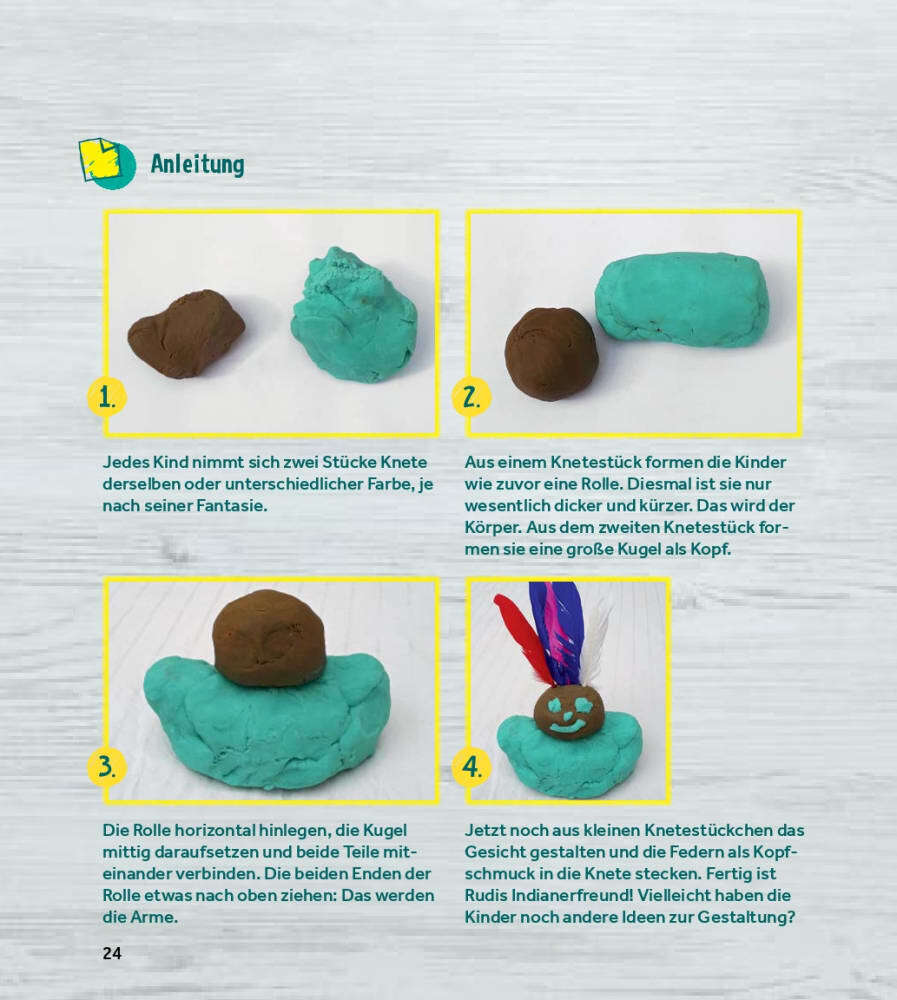 Anleitung

1.

Jedes Kind nimmt sich zwei Stücke Knete derselben oder unterschiedlicher Farbe, je nach seiner Fantasie.

2.

Aus einem Knetestück formen die Kinder wie zuvor eine Rolle. Diesmal ist sie nur wesentlich dicker und kürzer. Das wird der Körper. Aus dem zweiten Knetestück formen sie eine große Kugel als Kopf.

3.

Die Rolle horizontal hinlegen, die Kugel mittig daraufsetzen und beide Teile miteinander verbinden. Die beiden Enden der Rolle etwas nach oben ziehen: Das werden die Arme.

4.

Jetzt noch aus kleinen Knetestückchen das Gesicht gestalten und die Federn als Kopfschmuck in die Knete stecken. Fertig ist Rudis Indianerfreund! Vielleicht haben die Kinder noch andere Ideen zur Gestaltung?

24