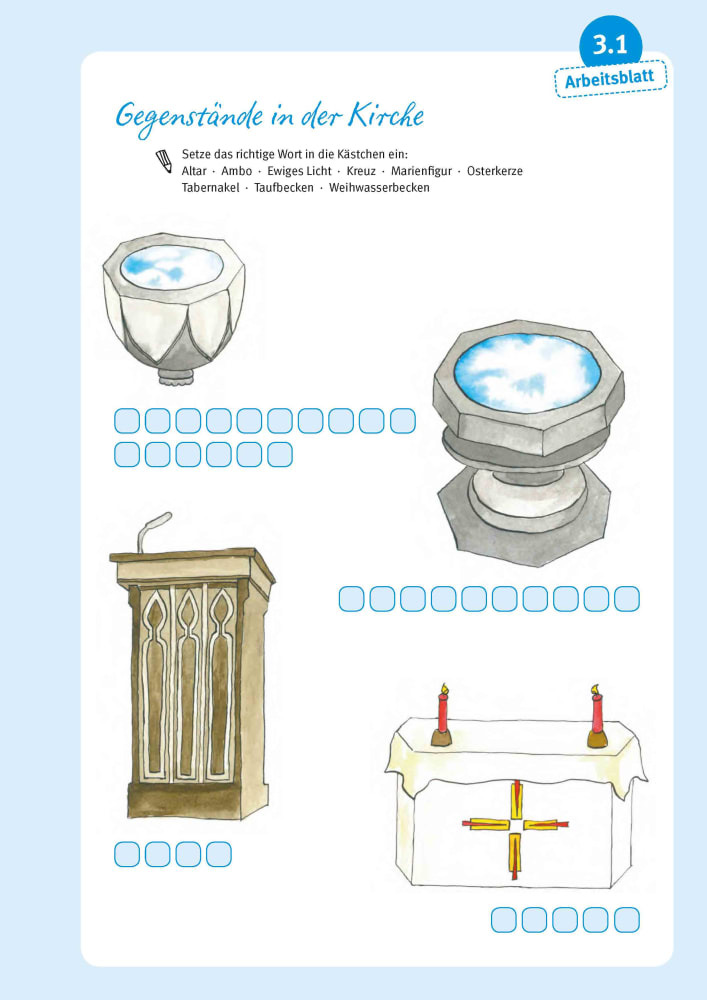 3.1
Arbeitsblatt

Gegenstände in der Kirche

Setze das richtige Wort in die Kästchen ein:
Altar · Ambo · Ewiges Licht · Kreuz · Marienfigur · Osterkerze
Tabernakel · Taufbecken · Weihwasserbecken