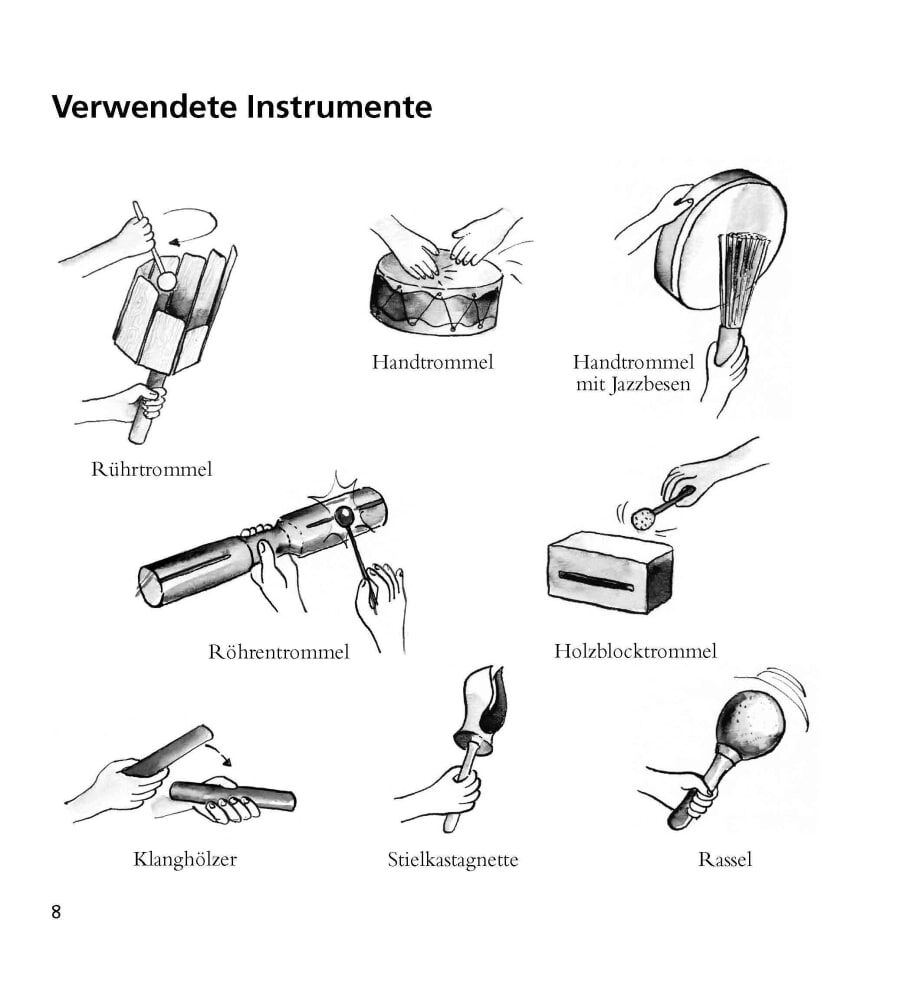 Verwendete Instrumente

Handtrommel

Handtrommel mit Jazzbesen

Rührtrommel

Röhrentrommel

Holzblocktrommel

Klanghölzer

Stielkastagnette

Rassel

8