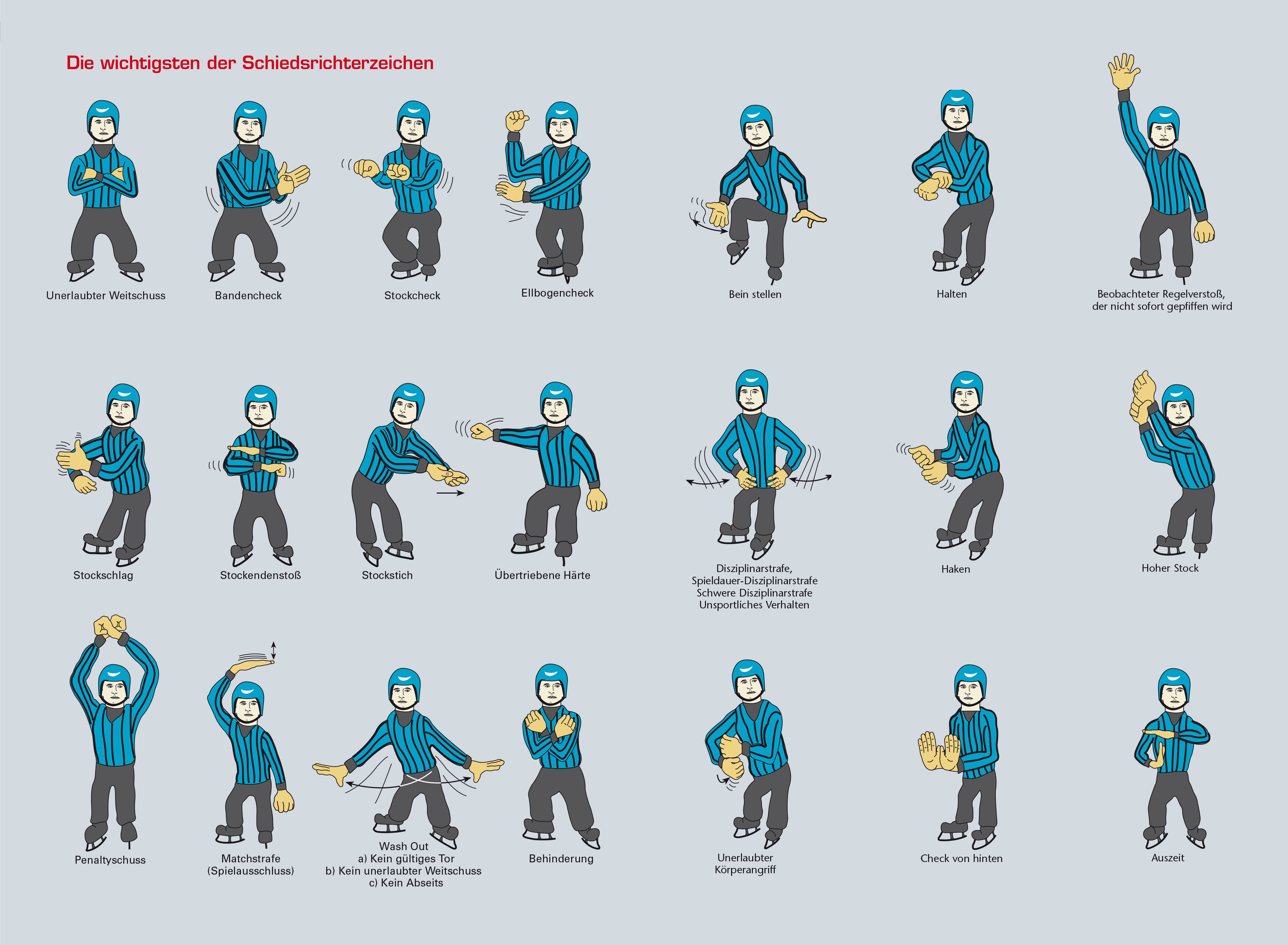 Die wichtigsten der Schiedsrichterzeichen

Unerlaubter Weitschuss

Bandencheck

Stockcheck

Ellbogencheck

Bein stellen

Halten

Beobachteter Regelverstoß, der nicht sofort gepfiffen wird

Stockschlag

Stockendenstoß

Stockstich

Übertriebene Härte

Disziplinarstrafe, Spieldauer-Disziplinarstrafe Schwere Disziplinarstrafe Unsportliches Verhalten

Haken

Hoher Stock

Penaltyschuss

Matchstrafe (Spielausschluss)

Wash Out
a) Kein gültiges Tor
b) Kein unerlaubter Weitschuss
c) Kein Abseits

Behinderung

Unerlaubter Körperangriff

Check von hinten

Auszeit