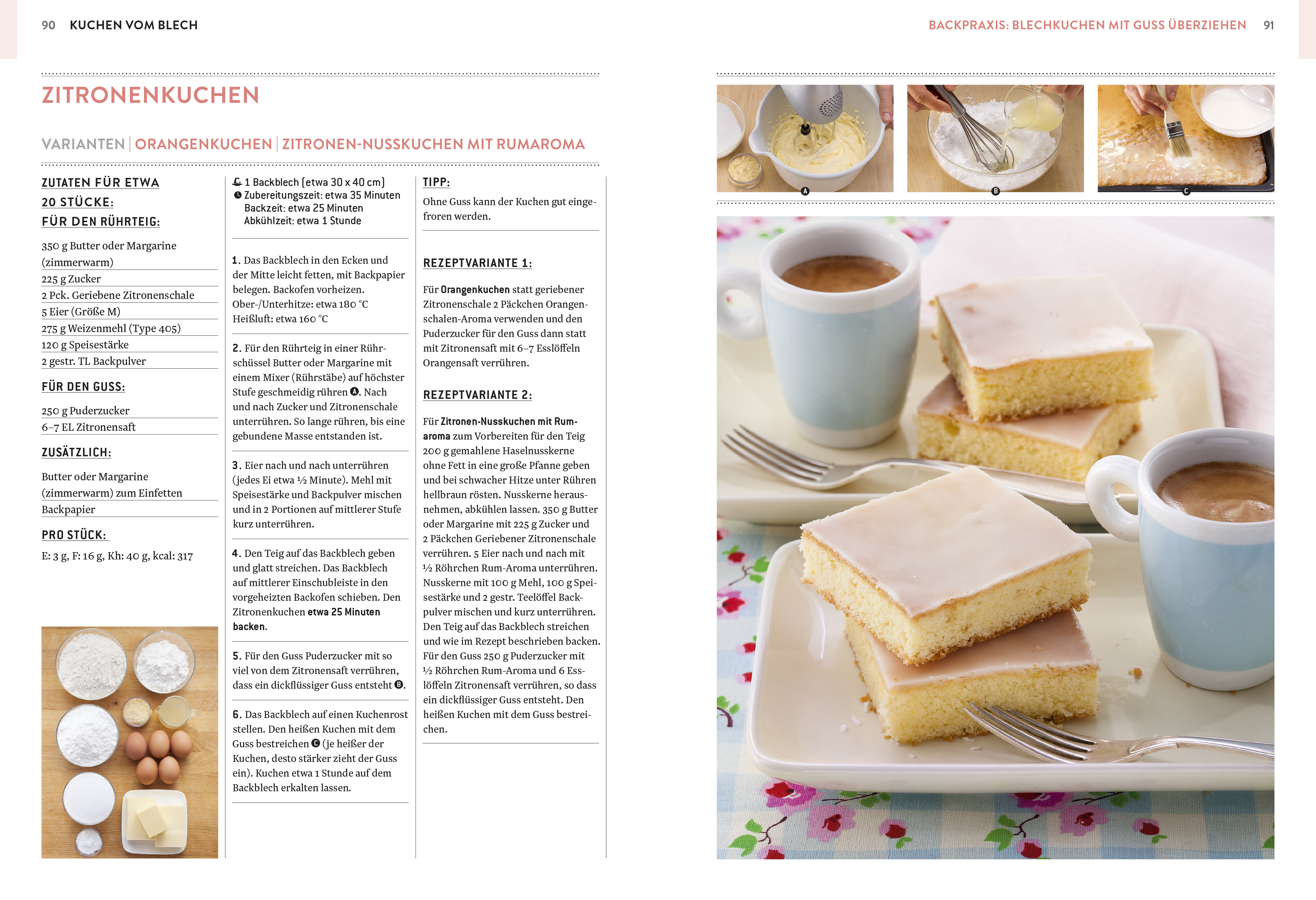 90 KUCHEN VOM BLECH

BACKPRAXIS: BLECHKUCHEN MIT GUSS ÜBERZIEHEN 91

ZITRONENKUCHEN

VARIANTEN | ORANGENKUCHEN | ZITRONEN-NUSSKUCHEN MIT RUMAROMA

ZUTATEN FÜR ETWA 20 STÜCKE:
FÜR DEN RÜHRTEIG:

350 g Butter oder Margarine (zimmerwarm)
225 g Zucker
2 Pck. Geriebene Zitronenschale
5 Eier (Größe M)
275 g Weizenmehl (Type 405)
120 g Speisestärke
2 gestr. TL Backpulver

FÜR DEN GUSS:

250 g Puderzucker
6–7 EL Zitronensaft

ZUSÄTZLICH:

Butter oder Margarine (zimmerwarm) zum Einfetten
Backpapier

PRO STÜCK:

E: 3 g, F: 16 g, Kh: 40 g, kcal: 317

1 Backblech (etwa 30 x 40 cm)
Zubereitungszeit: etwa 35 Minuten
Backzeit: etwa 25 Minuten
Abkühlzeit: etwa 1 Stunde

1. Das Backblech in den Ecken und der Mitte leicht fetten, mit Backpapier belegen. Backofen vorheizen.
Ober-/Unterhitze: etwa 180 °C
Heißluft: etwa 160 °C

2. Für den Rührteig in einer Rührschüssel Butter oder Margarine mit einem Mixer (Rührstäbe) auf höchster Stufe geschmeidig rühren A. Nach und nach Zucker und Zitronenschale unterrühren. So lange rühren, bis eine gebundene Masse entstanden ist.

3. Eier nach und nach unterrühren (jedes Ei etwa ½ Minute). Mehl mit Speisestärke und Backpulver mischen und in 2 Portionen auf mittlerer Stufe kurz unterrühren.

4. Den Teig auf das Backblech geben und glatt streichen. Das Backblech auf mittlerer Einschubleiste in den vorgeheizten Backofen schieben. Den Zitronenkuchen etwa 25 Minuten backen.

5. Für den Guss Puderzucker mit so viel von dem Zitronensaft verrühren, dass ein dickflüssiger Guss entsteht B.

6. Das Backblech auf einen Kuchenrost stellen. Den heißen Kuchen mit dem Guss bestreichen C (je heißer der Kuchen, desto stärker zieht der Guss ein). Kuchen etwa 1 Stunde auf dem Backblech erkalten lassen.

TIPP:

Ohne Guss kann der Kuchen gut eingefroren werden.

REZEPTVARIANTE 1:

Für Orangenkuchen statt geriebener Zitronenschale 2 Päckchen Orangenschalen-Aroma verwenden und den Puderzucker für den Guss dann statt mit Zitronensaft mit 6–7 Esslöffeln Orangensaft verrühren.

REZEPTVARIANTE 2:

Für Zitronen-Nusskuchen mit Rumaroma zum Vorbereiten für den Teig 200 g gemahlene Haselnusskerne ohne Fett in eine große Pfanne geben und bei schwacher Hitze unter Rühren hellbraun rösten. Nusskerne herausnehmen, abkühlen lassen. 350 g Butter oder Margarine mit 225 g Zucker und 2 Päckchen Geriebener Zitronenschale verrühren. 5 Eier nach und nach mit ½ Röhrchen Rum-Aroma unterrühren. Nusskerne mit 100 g Mehl, 100 g Speisestärke und 2 gestr. Teelöffel Backpulver mischen und kurz unterrühren. Den Teig auf das Backblech streichen und wie im Rezept beschrieben backen. Für den Guss 250 g Puderzucker mit ½ Röhrchen Rum-Aroma und 6 Esslöffeln Zitronensaft verrühren, so dass ein dickflüssiger Guss entsteht. Den heißen Kuchen mit dem Guss bestreichen.

A
B
C