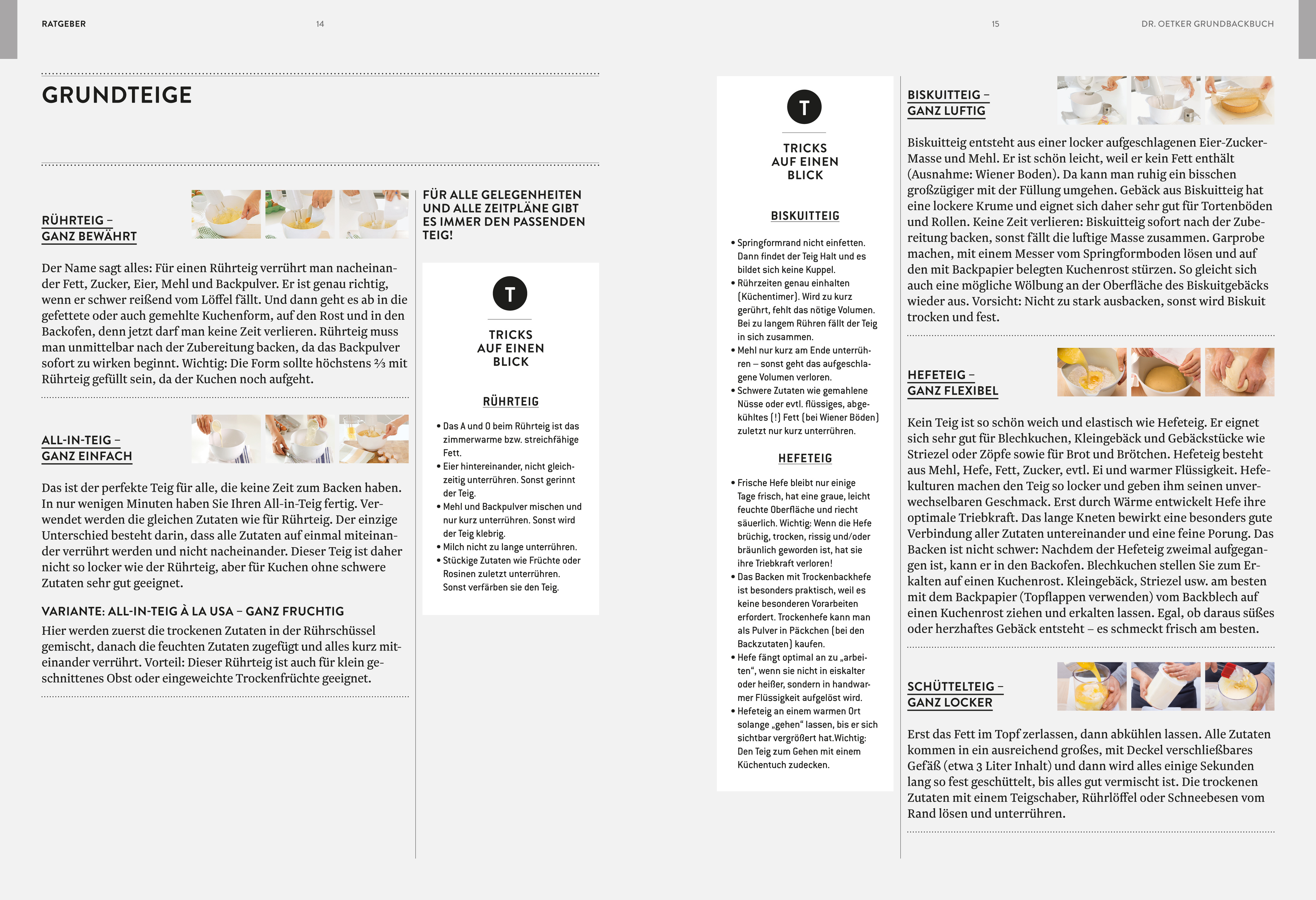 RATGEBER 14

GRUNDTEIGE

RÜHRTEIG – GANZ BEWÄHRT

Der Name sagt alles: Für einen Rührteig verrührt man nacheinander Fett, Zucker, Eier, Mehl und Backpulver. Er ist genau richtig, wenn er schwer reißend vom Löffel fällt. Und dann geht es ab in die gefettete oder auch gemehlte Kuchenform, auf den Rost und in den Backofen, denn jetzt darf man keine Zeit verlieren. Rührteig muss man unmittelbar nach der Zubereitung backen, da das Backpulver sofort zu wirken beginnt. Wichtig: Die Form sollte höchstens ⅔ mit Rührteig gefüllt sein, da der Kuchen noch aufgeht.

ALL-IN-TEIG – GANZ EINFACH

Das ist der perfekte Teig für alle, die keine Zeit zum Backen haben. In nur wenigen Minuten haben Sie Ihren All-in-Teig fertig. Verwendet werden die gleichen Zutaten wie für Rührteig. Der einzige Unterschied besteht darin, dass alle Zutaten auf einmal miteinander verrührt werden und nicht nacheinander. Dieser Teig ist daher nicht so locker wie der Rührteig, aber für Kuchen ohne schwere Zutaten sehr gut geeignet.

VARIANTE: ALL-IN-TEIG À LA USA – GANZ FRUCHTIG
Hier werden zuerst die trockenen Zutaten in der Rührschüssel gemischt, danach die feuchten Zutaten zugefügt und alles kurz miteinander verrührt. Vorteil: Dieser Rührteig ist auch für klein geschnittenes Obst oder eingeweichte Trockenfrüchte geeignet.

FÜR ALLE GELEGENHEITEN UND ALLE ZEITPLÄNE GIBT ES IMMER DEN PASSENDEN TEIG!

T

TRICKS AUF EINEN BLICK

RÜHRTEIG

• Das A und O beim Rührteig ist das zimmerwarme bzw. streichfähige Fett.
• Eier hintereinander, nicht gleichzeitig unterrühren. Sonst gerinnt der Teig.
• Mehl und Backpulver mischen und nur kurz unterrühren. Sonst wird der Teig klebrig.
• Milch nicht zu lange unterrühren.
• Stückige Zutaten wie Früchte oder Rosinen zuletzt unterrühren. Sonst verfärben sie den Teig.

15 DR. OETKER GRUNDBACKBUCH

T

TRICKS AUF EINEN BLICK

BISKUITTEIG

• Springformrand nicht einfetten. Dann findet der Teig Halt und es bildet sich keine Kuppel.
• Rührzeiten genau einhalten (Küchentimer). Wird zu kurz gerührt, fehlt das nötige Volumen. Bei zu langem Rühren fällt der Teig in sich zusammen.
• Mehl nur kurz am Ende unterrühren – sonst geht das aufgeschlagene Volumen verloren.
• Schwere Zutaten wie gemahlene Nüsse oder evtl. flüssiges, abgekühltes (!) Fett (bei Wiener Böden) zuletzt nur kurz unterrühren.

HEFETEIG

• Frische Hefe bleibt nur einige Tage frisch, hat eine graue, leicht feuchte Oberfläche und riecht säuerlich. Wichtig: Wenn die Hefe brüchig, trocken, rissig und/oder bräunlich geworden ist, hat sie ihre Triebkraft verloren!
• Das Backen mit Trockenbackhefe ist besonders praktisch, weil es keine besonderen Vorarbeiten erfordert. Trockenhefe kann man als Pulver in Päckchen (bei den Backzutaten) kaufen.
• Hefe fängt optimal an zu „arbeiten“, wenn sie nicht in eiskalter oder heißer, sondern in handwarmer Flüssigkeit aufgelöst wird.
• Hefeteig an einem warmen Ort solange „gehen“ lassen, bis er sich sichtbar vergrößert hat.Wichtig: Den Teig zum Gehen mit einem Küchentuch zudecken.

BISKUITTEIG – GANZ LUFTIG

Biskuitteig entsteht aus einer locker aufgeschlagenen Eier-Zucker-Masse und Mehl. Er ist schön leicht, weil er kein Fett enthält (Ausnahme: Wiener Boden). Da kann man ruhig ein bisschen großzügiger mit der Füllung umgehen. Gebäck aus Biskuitteig hat eine lockere Krume und eignet sich daher sehr gut für Tortenböden und Rollen. Keine Zeit verlieren: Biskuitteig sofort nach der Zubereitung backen, sonst fällt die luftige Masse zusammen. Garprobe machen, mit einem Messer vom Springformboden lösen und auf den mit Backpapier belegten Kuchenrost stürzen. So gleicht sich auch eine mögliche Wölbung an der Oberfläche des Biskuitgebäcks wieder aus. Vorsicht: Nicht zu stark ausbacken, sonst wird Biskuit trocken und fest.

HEFETEIG – GANZ FLEXIBEL

Kein Teig ist so schön weich und elastisch wie Hefeteig. Er eignet sich sehr gut für Blechkuchen, Kleingebäck und Gebäckstücke wie Striezel oder Zöpfe sowie für Brot und Brötchen. Hefeteig besteht aus Mehl, Hefe, Fett, Zucker, evtl. Ei und warmer Flüssigkeit. Hefekulturen machen den Teig so locker und geben ihm seinen unverwechselbaren Geschmack. Erst durch Wärme entwickelt Hefe ihre optimale Triebkraft. Das lange Kneten bewirkt eine besonders gute Verbindung aller Zutaten untereinander und eine feine Porung. Das Backen ist nicht schwer: Nachdem der Hefeteig zweimal aufgegangen ist, kann er in den Backofen. Blechkuchen stellen Sie zum Erkalten auf einen Kuchenrost. Kleingebäck, Striezel usw. am besten mit dem Backpapier (Topflappen verwenden) vom Backblech auf einen Kuchenrost ziehen und erkalten lassen. Egal, ob daraus süßes oder herzhaftes Gebäck entsteht – es schmeckt frisch am besten.

SCHÜTTELTEIG – GANZ LOCKER

Erst das Fett im Topf zerlassen, dann abkühlen lassen. Alle Zutaten kommen in ein ausreichend großes, mit Deckel verschließbares Gefäß (etwa 3 Liter Inhalt) und dann wird alles einige Sekunden lang so fest geschüttelt, bis alles gut vermischt ist. Die trockenen Zutaten mit einem Teigschaber, Rührlöffel oder Schneebesen vom Rand lösen und unterrühren.