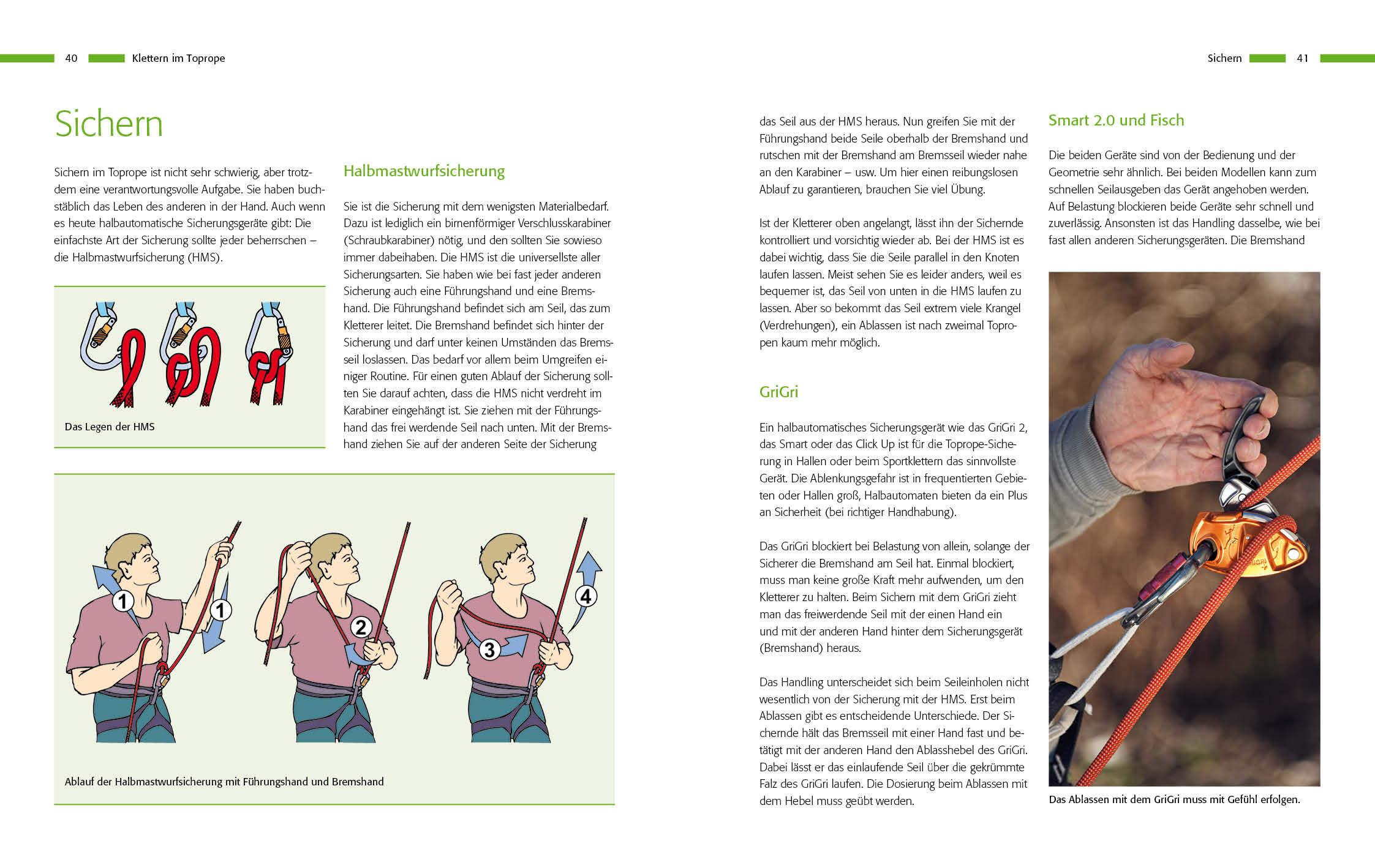 40 Klettern im Toprope

Sichern

Sichern im Toprope ist nicht sehr schwierig, aber trotzdem eine verantwortungsvolle Aufgabe. Sie haben buchstäblich das Leben des anderen in der Hand. Auch wenn es heute halbautomatische Sicherungsgeräte gibt: Die einfachste Art der Sicherung sollte jeder beherrschen – die Halbmastwurfsicherung (HMS).

Das Legen der HMS

Halbmastwurfsicherung

Sie ist die Sicherung mit dem wenigsten Materialbedarf. Dazu ist lediglich ein birnenförmiger Verschlusskarabiner (Schraubkarabiner) nötig, und den sollten Sie sowieso immer dabeihaben. Die HMS ist die universellste aller Sicherungsarten. Sie haben wie bei fast jeder anderen Sicherung auch eine Führungshand und eine Bremshand. Die Führungshand befindet sich am Seil, das zum Kletterer leitet. Die Bremshand befindet sich hinter der Sicherung und darf unter keinen Umständen das Bremsseil loslassen. Das bedarf vor allem beim Umgreifen einiger Routine. Für einen guten Ablauf der Sicherung sollten Sie darauf achten, dass die HMS nicht verdreht im Karabiner eingehängt ist. Sie ziehen mit der Führungshand das frei werdende Seil nach unten. Mit der Bremshand ziehen Sie auf der anderen Seite der Sicherung

1 1 2 3 4

Ablauf der Halbmastwurfsicherung mit Führungshand und Bremshand

Sichern 41

das Seil aus der HMS heraus. Nun greifen Sie mit der Führungshand beide Seile oberhalb der Bremshand und rutschen mit der Bremshand am Bremsseil wieder nahe an den Karabiner – usw. Um hier einen reibungslosen Ablauf zu garantieren, brauchen Sie viel Übung.

Ist der Kletterer oben angelangt, lässt ihn der Sichernde kontrolliert und vorsichtig wieder ab. Bei der HMS ist es dabei wichtig, dass Sie die Seile parallel in den Knoten laufen lassen. Meist sehen Sie es leider anders, weil es bequemer ist, das Seil von unten in die HMS laufen zu lassen. Aber so bekommt das Seil extrem viele Krangel (Verdrehungen), ein Ablassen ist nach zweimal Topropen kaum mehr möglich.

GriGri

Ein halbautomatisches Sicherungsgerät wie das GriGri 2, das Smart oder das Click Up ist für die Toprope-Sicherung in Hallen oder beim Sportklettern das sinnvollste Gerät. Die Ablenkungsgefahr ist in frequentierten Gebieten oder Hallen groß, Halbautomaten bieten da ein Plus an Sicherheit (bei richtiger Handhabung).

Das GriGri blockiert bei Belastung von allein, solange der Sicherer die Bremshand am Seil hat. Einmal blockiert, muss man keine große Kraft mehr aufwenden, um den Kletterer zu halten. Beim Sichern mit dem GriGri zieht man das freiwerdende Seil mit der einen Hand ein und mit der anderen Hand hinter dem Sicherungsgerät (Bremshand) heraus.

Das Handling unterscheidet sich beim Seileinholen nicht wesentlich von der Sicherung mit der HMS. Erst beim Ablassen gibt es entscheidende Unterschiede. Der Sichernde hält das Bremsseil mit einer Hand fast und betätigt mit der anderen Hand den Ablasshebel des GriGri. Dabei lässt er das einlaufende Seil über die gekrümmte Falz des GriGri laufen. Die Dosierung beim Ablassen mit dem Hebel muss geübt werden.

Smart 2.0 und Fisch

Die beiden Geräte sind von der Bedienung und der Geometrie sehr ähnlich. Bei beiden Modellen kann zum schnellen Seilausgeben das Gerät angehoben werden. Auf Belastung blockieren beide Geräte sehr schnell und zuverlässig. Ansonsten ist das Handling dasselbe, wie bei fast allen anderen Sicherungsgeräten. Die Bremshand

Das Ablassen mit dem GriGri muss mit Gefühl erfolgen.