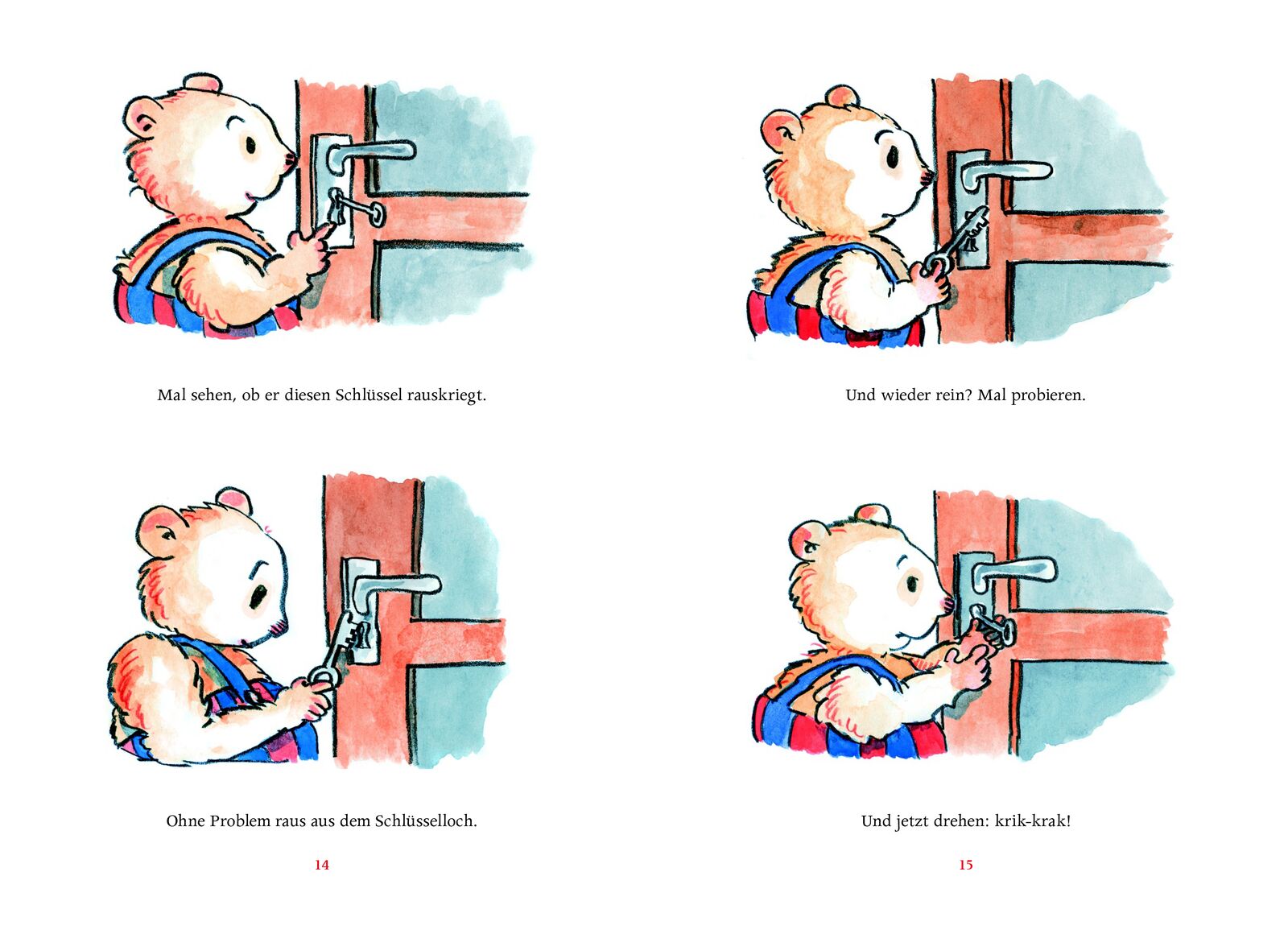 Mal sehen, ob er diesen Schlüssel rauskriegt.

Ohne Problem raus aus dem Schlüsselloch.

14

Und wieder rein? Mal probieren.

Und jetzt drehen: krik-krak!

15