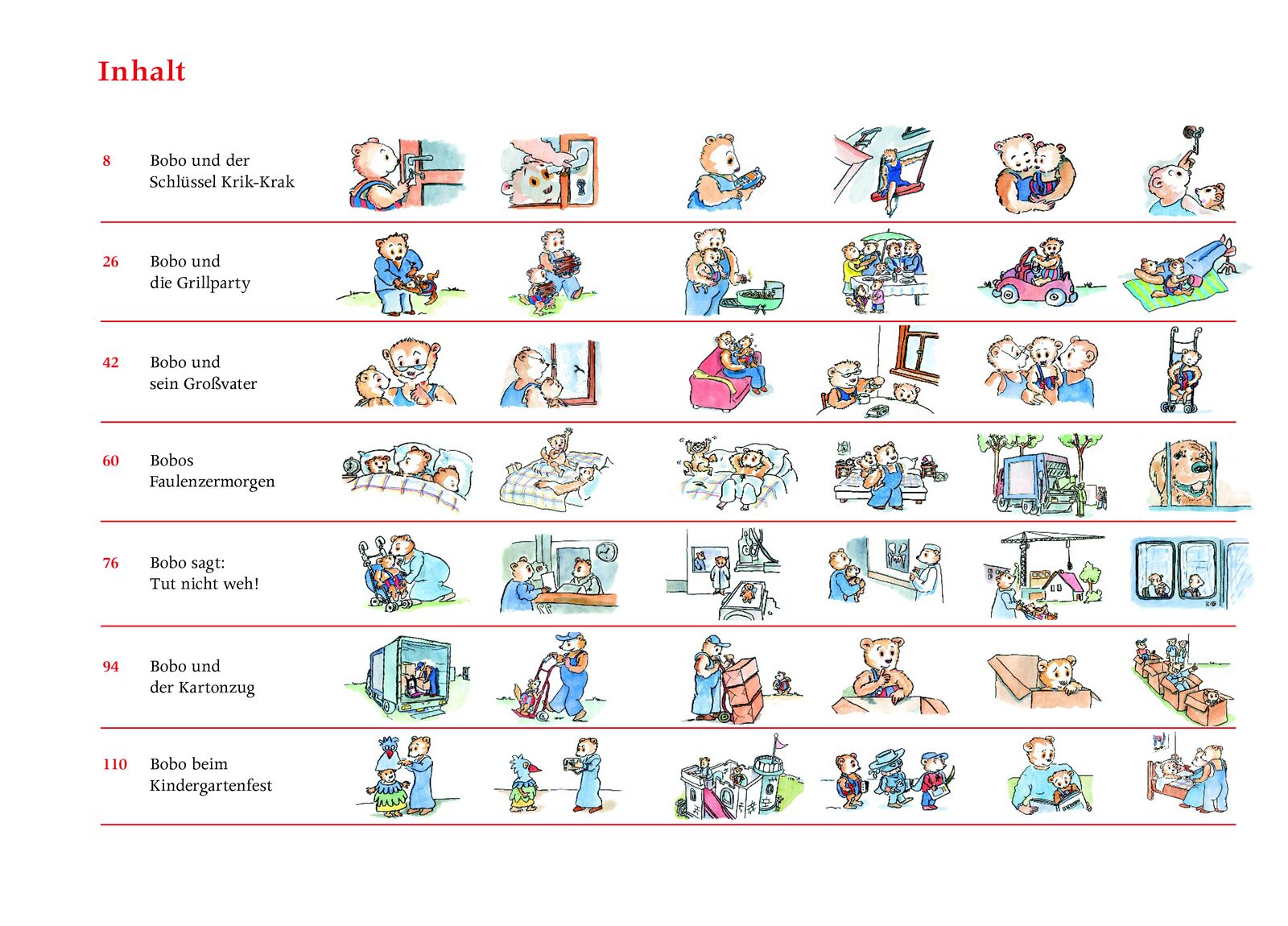 Inhalt

8 Bobo und der Schlüssel Krik-Krak

26 Bobo und die Grillparty

42 Bobo und sein Großvater

60 Bobos Faulenzermorgen

76 Bobo sagt: Tut nicht weh!

94 Bobo und der Kartonzug

110 Bobo beim Kindergartenfest