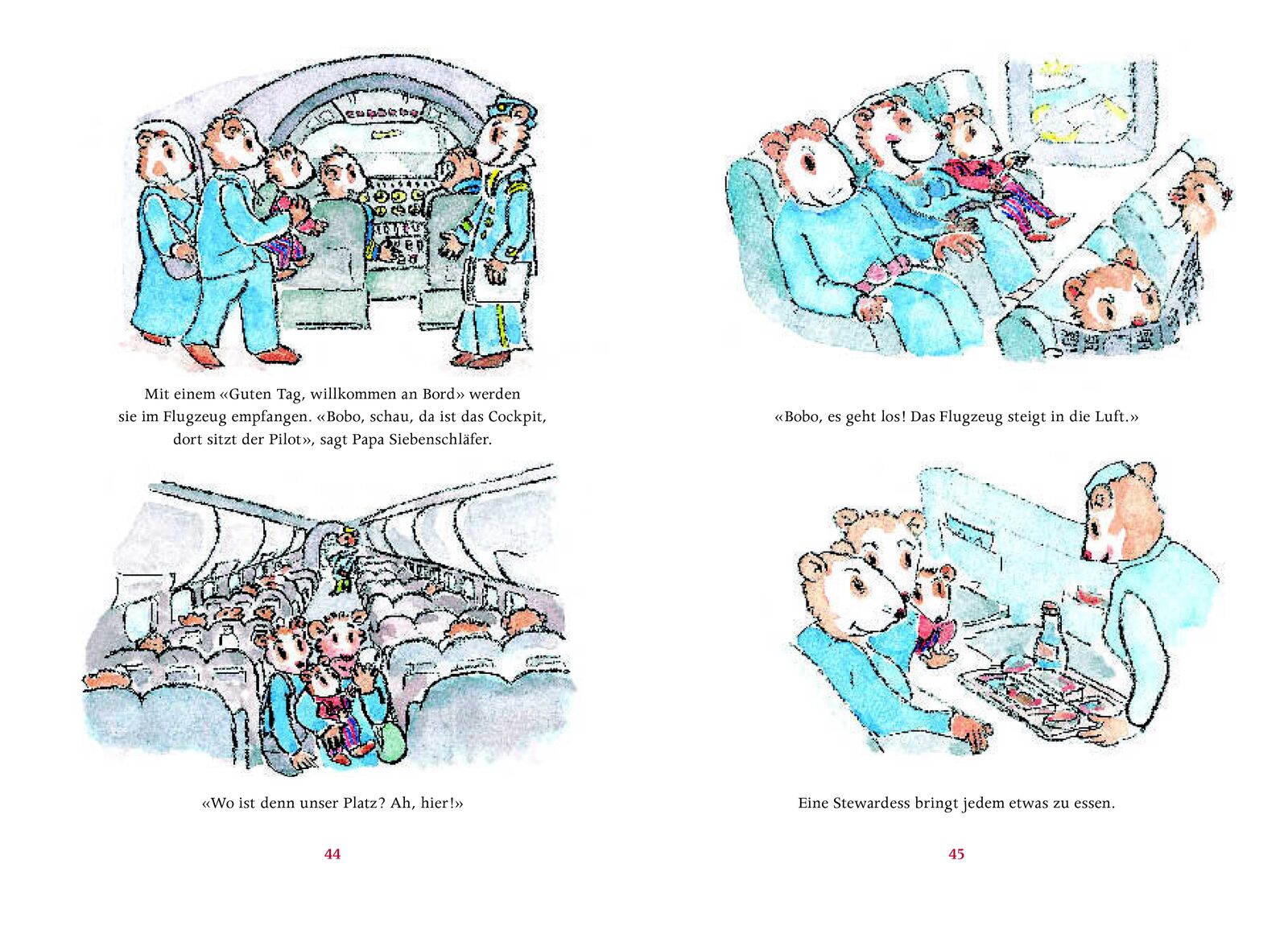 Mit einem «Guten Tag, willkommen an Bord» werden sie im Flugzeug empfangen. «Bobo, schau, da ist das Cockpit, dort sitzt der Pilot», sagt Papa Siebenschläfer.

«Wo ist denn unser Platz? Ah, hier!»

44

«Bobo, es geht los! Das Flugzeug steigt in die Luft.»

Eine Stewardess bringt jedem etwas zu essen.

45