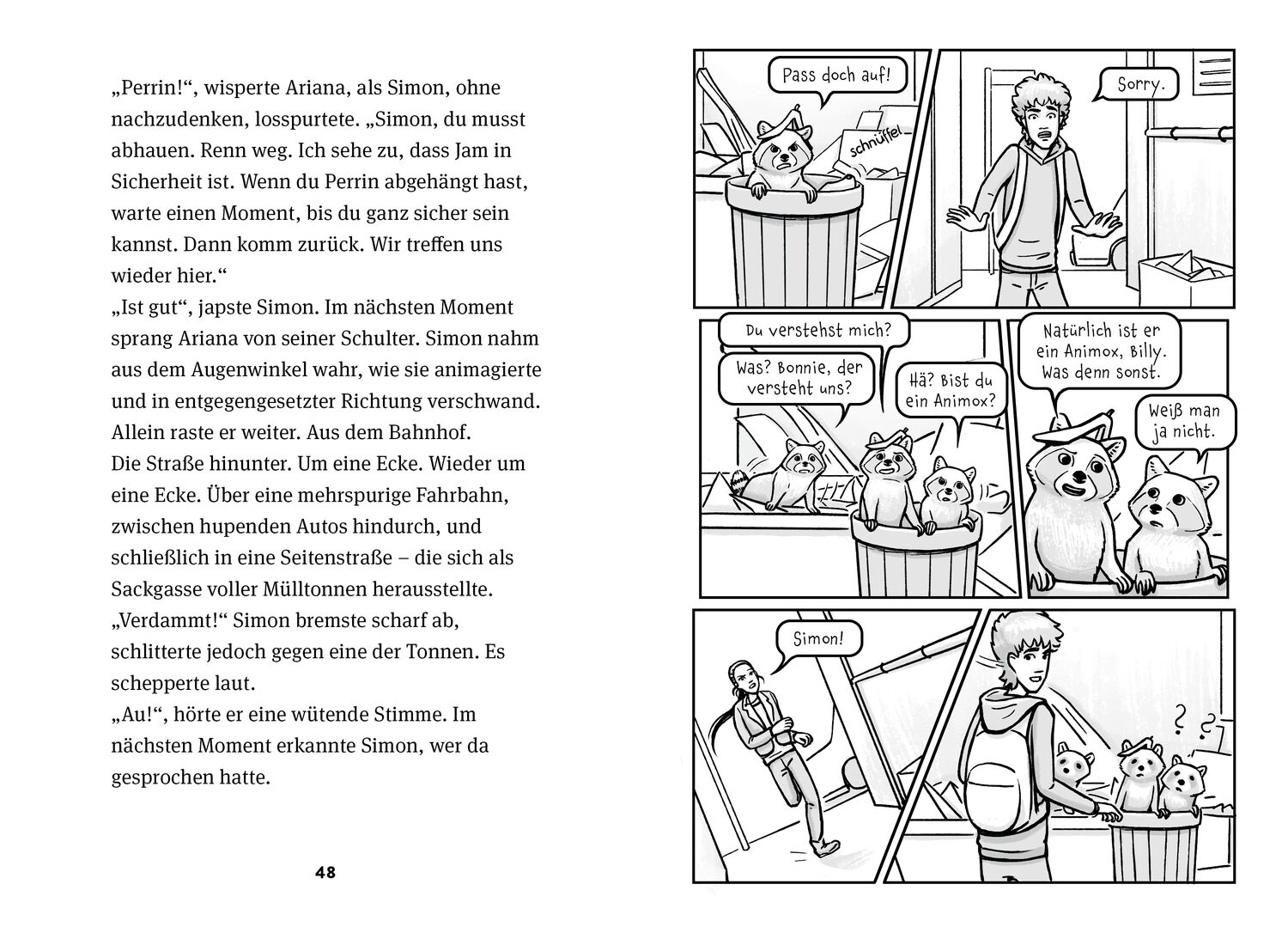 „Perrin!“, wisperte Ariana, als Simon, ohne nachzudenken, losspurtete. „Simon, du musst abhauen. Renn weg. Ich sehe zu, dass Jam in Sicherheit ist. Wenn du Perrin abgehängt hast, warte einen Moment, bis du ganz sicher sein kannst. Dann komm zurück. Wir treffen uns wieder hier.“
„Ist gut“, japste Simon. Im nächsten Moment sprang Ariana von seiner Schulter. Simon nahm aus dem Augenwinkel wahr, wie sie animagierte und in entgegengesetzter Richtung verschwand. Allein raste er weiter. Aus dem Bahnhof. Die Straße hinunter. Um eine Ecke. Wieder um eine Ecke. Über eine mehrspurige Fahrbahn, zwischen hupenden Autos hindurch, und schließlich in eine Seitenstraße – die sich als Sackgasse voller Mülltonnen herausstellte.
„Verdammt!“ Simon bremste scharf ab, schlitterte jedoch gegen eine der Tonnen. Es schepperte laut.
„Au!“, hörte er eine wütende Stimme. Im nächsten Moment erkannte Simon, wer da gesprochen hatte.

48

Pass doch auf!

schnüffel

Sorry.

Du verstehst mich?

Was? Bonnie, der versteht uns?

Hä? Bist du ein Animox?

Natürlich ist er ein Animox, Billy. Was denn sonst.

Weiß man ja nicht.

Simon!

? ?