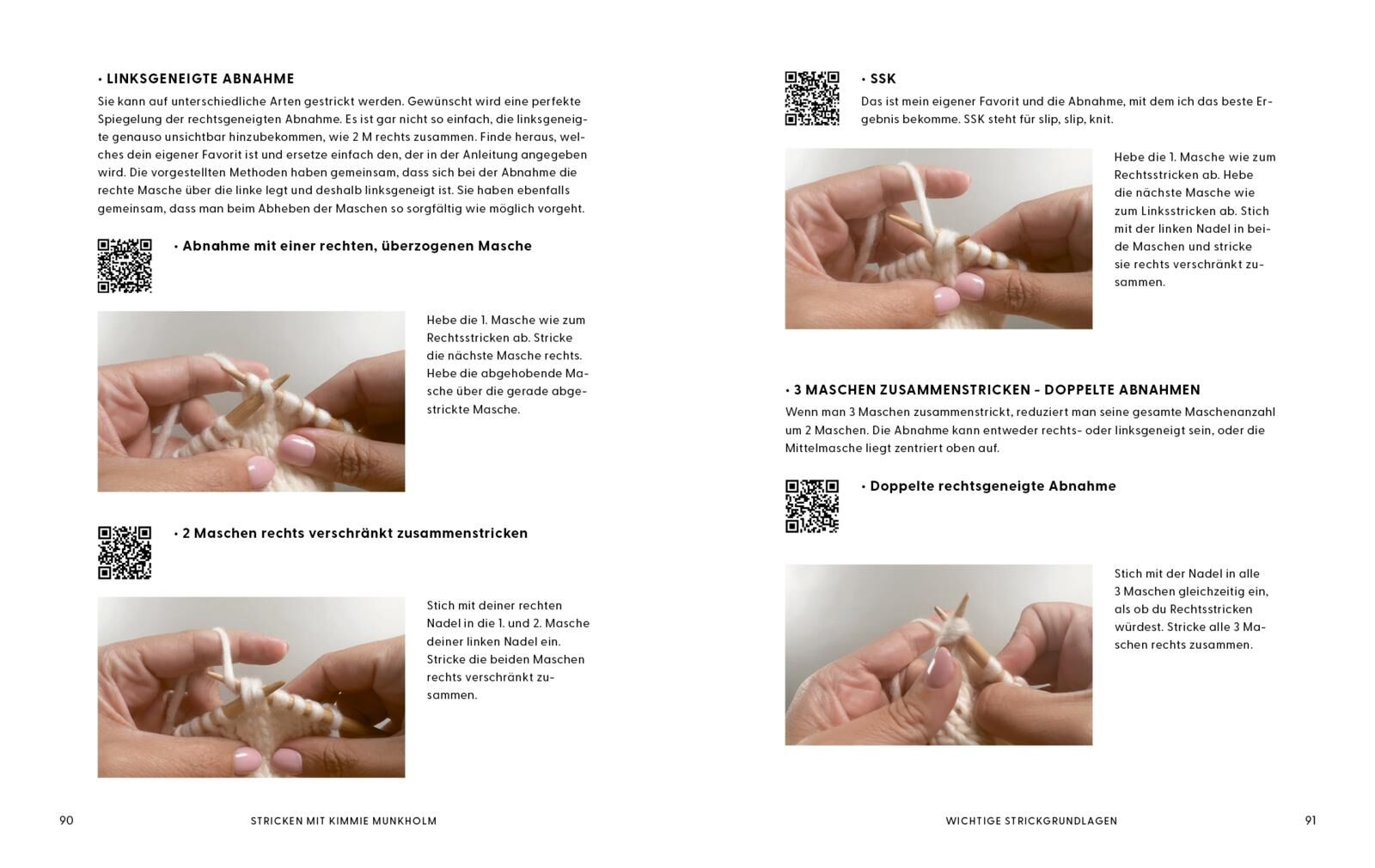 • LINKSGENEIGTE ABNAHME
Sie kann auf unterschiedliche Arten gestrickt werden. Gewünscht wird eine perfekte Spiegelung der rechtsgeneigten Abnahme. Es ist gar nicht so einfach, die linksgeneigte genauso unsichtbar hinzubekommen, wie 2 M rechts zusammen. Finde heraus, welches dein eigener Favorit ist und ersetze einfach den, der in der Anleitung angegeben wird. Die vorgestellten Methoden haben gemeinsam, dass sich bei der Abnahme die rechte Masche über die linke legt und deshalb linksgeneigt ist. Sie haben ebenfalls gemeinsam, dass man beim Abheben der Maschen so sorgfältig wie möglich vorgeht.

• Abnahme mit einer rechten, überzogenen Masche

Hebe die 1. Masche wie zum Rechtsstricken ab. Stricke die nächste Masche rechts. Hebe die abgehobende Masche über die gerade abgestrickte Masche.

• 2 Maschen rechts verschränkt zusammenstricken

Stich mit deiner rechten Nadel in die 1. und 2. Masche deiner linken Nadel ein. Stricke die beiden Maschen rechts verschränkt zusammen.

90 STRICKEN MIT KIMMIE MUNKHOLM

• SSK
Das ist mein eigener Favorit und die Abnahme, mit dem ich das beste Ergebnis bekomme. SSK steht für slip, slip, knit.

Hebe die 1. Masche wie zum Rechtsstricken ab. Hebe die nächste Masche wie zum Linksstricken ab. Stich mit der linken Nadel in beide Maschen und stricke sie rechts verschränkt zusammen.

• 3 MASCHEN ZUSAMMENSTRICKEN – DOPPELTE ABNAHMEN
Wenn man 3 Maschen zusammenstrickt, reduziert man seine gesamte Maschenanzahl um 2 Maschen. Die Abnahme kann entweder rechts- oder linksgeneigt sein, oder die Mittelmasche liegt zentriert oben auf.

• Doppelte rechtsgeneigte Abnahme

Stich mit der Nadel in alle 3 Maschen gleichzeitig ein, als ob du Rechtsstricken würdest. Stricke alle 3 Maschen rechts zusammen.

WICHTIGE STRICKGRUNDLAGEN 91