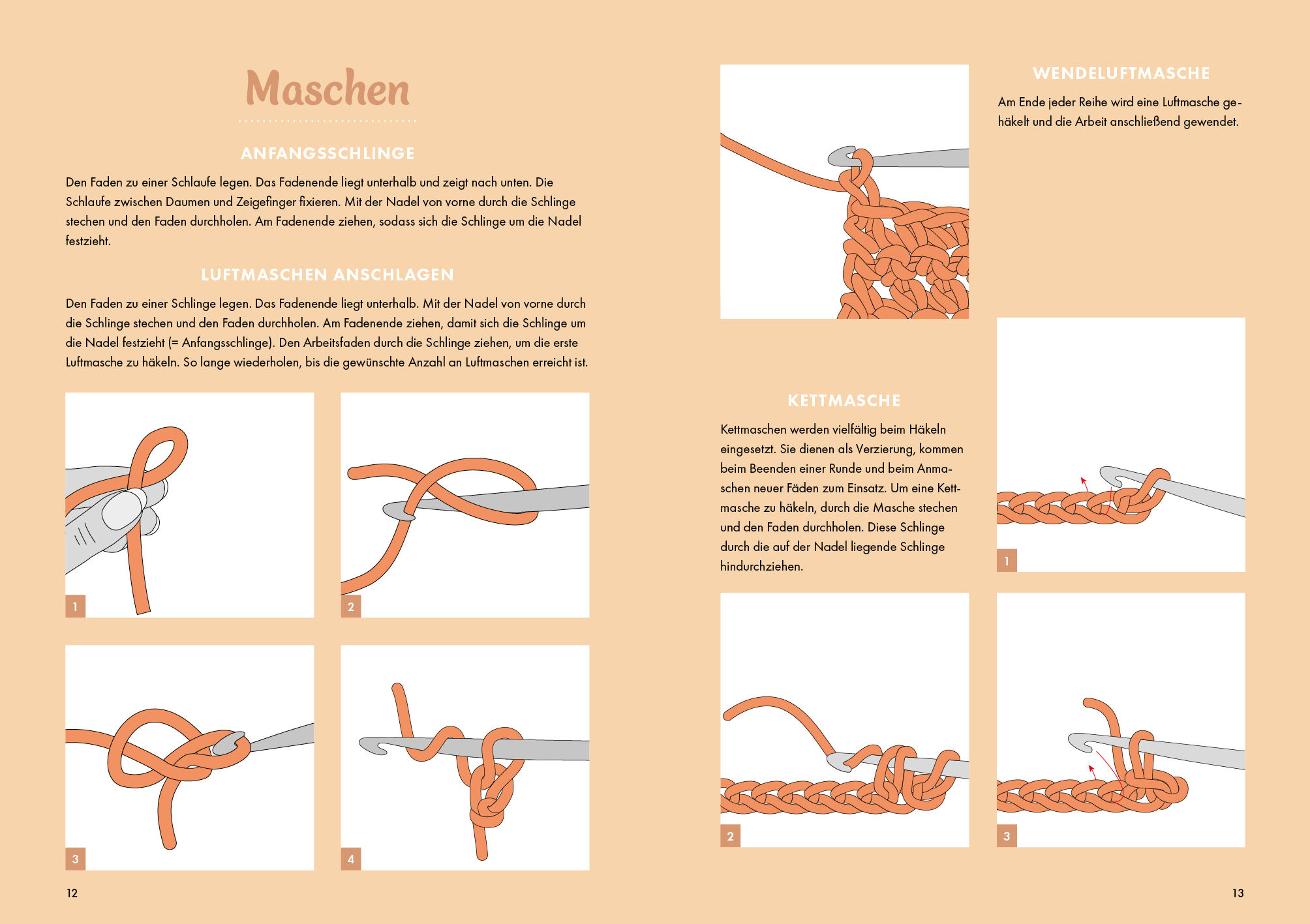 Maschen

ANFANGSSCHLINGE

Den Faden zu einer Schlaufe legen. Das Fadenende liegt unterhalb und zeigt nach unten. Die Schlaufe zwischen Daumen und Zeigefinger fixieren. Mit der Nadel von vorne durch die Schlinge stechen und den Faden durchholen. Am Fadenende ziehen, sodass sich die Schlinge um die Nadel festzieht.

LUFTMASCHEN ANSCHLAGEN

Den Faden zu einer Schlinge legen. Das Fadenende liegt unterhalb. Mit der Nadel von vorne durch die Schlinge stechen und den Faden durchholen. Am Fadenende ziehen, damit sich die Schlinge um die Nadel festzieht (= Anfangsschlinge). Den Arbeitsfaden durch die Schlinge ziehen, um die erste Luftmasche zu häkeln. So lange wiederholen, bis die gewünschte Anzahl an Luftmaschen erreicht ist.

1

2

3

4

12

WENDELUFTMASCHE

Am Ende jeder Reihe wird eine Luftmasche gehäkelt und die Arbeit anschließend gewendet.

KETTMASCHE

Kettmaschen werden vielfältig beim Häkeln eingesetzt. Sie dienen als Verzierung, kommen beim Beenden einer Runde und beim Anmaschen neuer Fäden zum Einsatz. Um eine Kettmasche zu häkeln, durch die Masche stechen und den Faden durchholen. Diese Schlinge durch die auf der Nadel liegende Schlinge hindurchziehen.

1

2

3

13