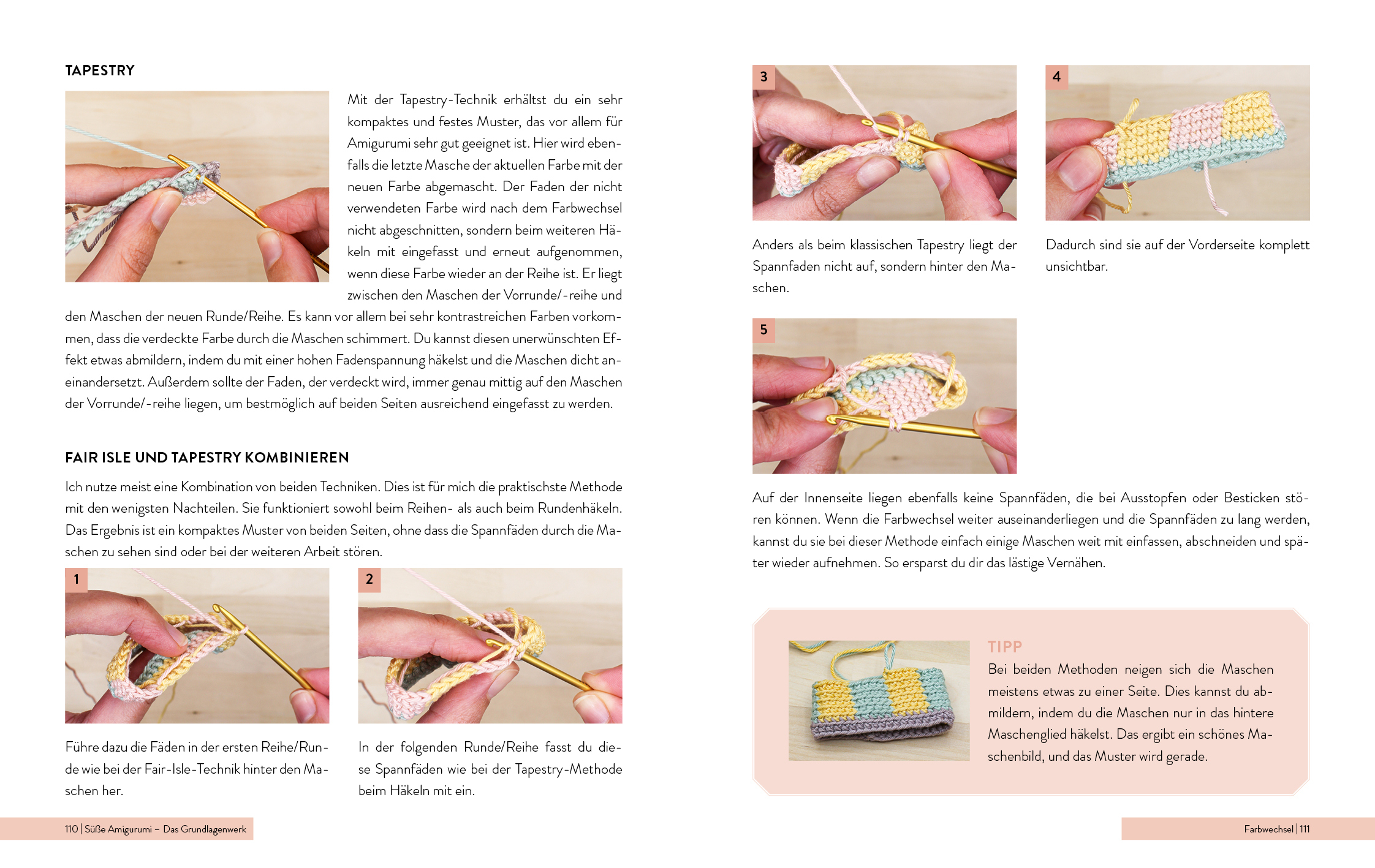 TAPESTRY

Mit der Tapestry-Technik erhältst du ein sehr kompaktes und festes Muster, das vor allem für Amigurumi sehr gut geeignet ist. Hier wird ebenfalls die letzte Masche der aktuellen Farbe mit der neuen Farbe abgemascht. Der Faden der nicht verwendeten Farbe wird nach dem Farbwechsel nicht abgeschnitten, sondern beim weiteren Häkeln mit eingefasst und erneut aufgenommen, wenn diese Farbe wieder an der Reihe ist. Er liegt zwischen den Maschen der Vorrunde/-reihe und den Maschen der neuen Runde/Reihe. Es kann vor allem bei sehr kontrastreichen Farben vorkommen, dass die verdeckte Farbe durch die Maschen schimmert. Du kannst diesen unerwünschten Effekt etwas abmildern, indem du mit einer hohen Fadenspannung häkelst und die Maschen dicht aneinandersetzt. Außerdem sollte der Faden, der verdeckt wird, immer genau mittig auf den Maschen der Vorrunde/-reihe liegen, um bestmöglich auf beiden Seiten ausreichend eingefasst zu werden.

FAIR ISLE UND TAPESTRY KOMBINIEREN

Ich nutze meist eine Kombination von beiden Techniken. Dies ist für mich die praktischste Methode mit den wenigsten Nachteilen. Sie funktioniert sowohl beim Reihen- als auch beim Rundenhäkeln. Das Ergebnis ist ein kompaktes Muster von beiden Seiten, ohne dass die Spannfäden durch die Maschen zu sehen sind oder bei der weiteren Arbeit stören.

1

Führe dazu die Fäden in der ersten Reihe/Runde wie bei der Fair-Isle-Technik hinter den Maschen her.

2

In der folgenden Runde/Reihe fasst du diese Spannfäden wie bei der Tapestry-Methode beim Häkeln mit ein.

110 | Süße Amigurumi – Das Grundlagenwerk

3

Anders als beim klassischen Tapestry liegt der Spannfaden nicht auf, sondern hinter den Maschen.

4

Dadurch sind sie auf der Vorderseite komplett unsichtbar.

5

Auf der Innenseite liegen ebenfalls keine Spannfäden, die bei Ausstopfen oder Besticken stören können. Wenn die Farbwechsel weiter auseinanderliegen und die Spannfäden zu lang werden, kannst du sie bei dieser Methode einfach einige Maschen weit mit einfassen, abschneiden und später wieder aufnehmen. So ersparst du dir das lästige Vernähen.

TIPP
Bei beiden Methoden neigen sich die Maschen meistens etwas zu einer Seite. Dies kannst du abmildern, indem du die Maschen nur in das hintere Maschenglied häkelst. Das ergibt ein schönes Maschenbild, und das Muster wird gerade.

Farbwechsel | 111