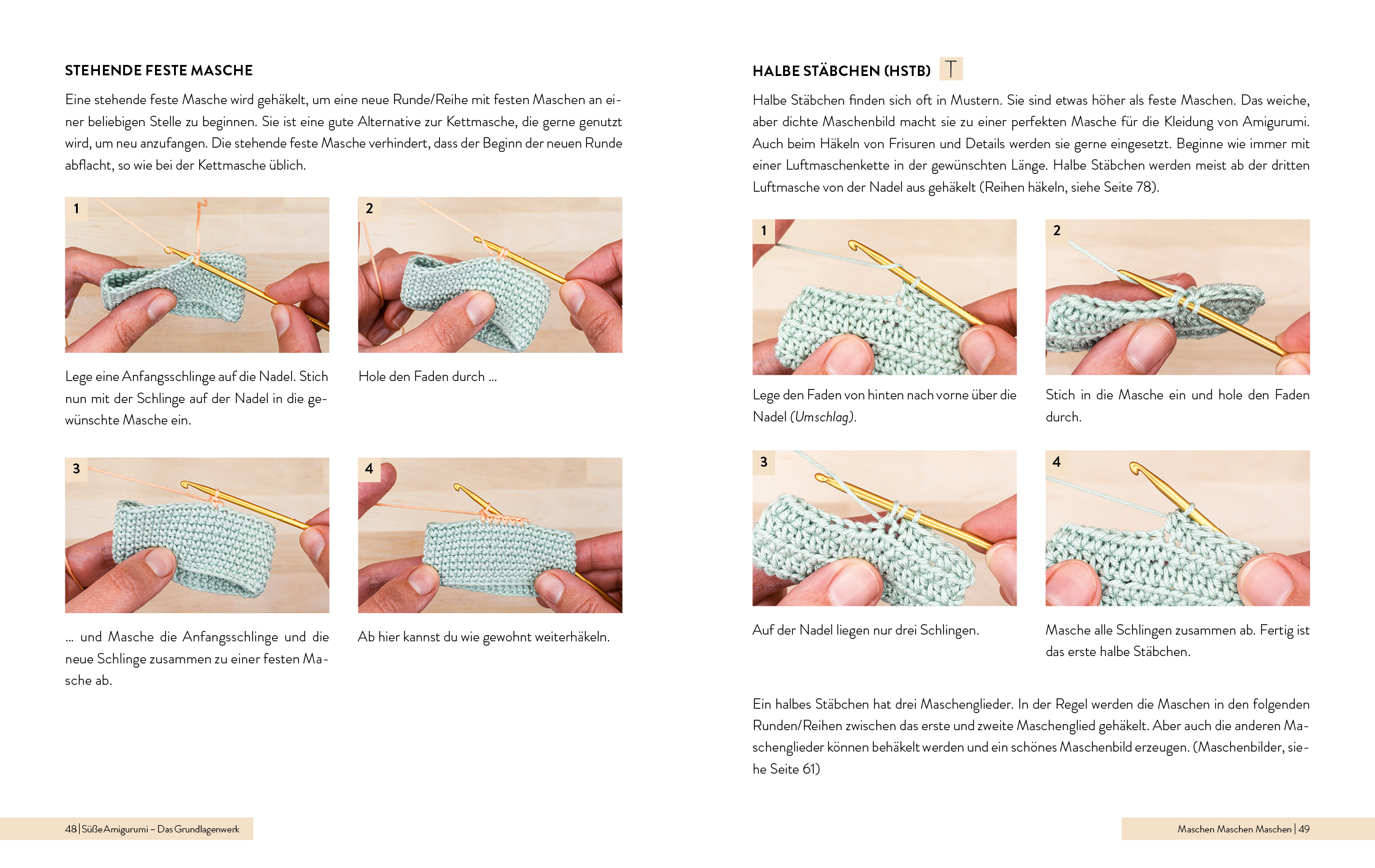 STEHENDE FESTE MASCHE

Eine stehende feste Masche wird gehäkelt, um eine neue Runde/Reihe mit festen Maschen an einer beliebigen Stelle zu beginnen. Sie ist eine gute Alternative zur Kettmasche, die gerne genutzt wird, um neu anzufangen. Die stehende feste Masche verhindert, dass der Beginn der neuen Runde abflacht, so wie bei der Kettmasche üblich.

1

Lege eine Anfangsschlinge auf die Nadel. Stich nun mit der Schlinge auf der Nadel in die gewünschte Masche ein.

2

Hole den Faden durch ...

3

... und Masche die Anfangsschlinge und die neue Schlinge zusammen zu einer festen Masche ab.

4

Ab hier kannst du wie gewohnt weiterhäkeln.

48 | Süße Amigurumi – Das Grundlagenwerk

HALBE STÄBCHEN (HSTB) T

Halbe Stäbchen finden sich oft in Mustern. Sie sind etwas höher als feste Maschen. Das weiche, aber dichte Maschenbild macht sie zu einer perfekten Masche für die Kleidung von Amigurumi. Auch beim Häkeln von Frisuren und Details werden sie gerne eingesetzt. Beginne wie immer mit einer Luftmaschenkette in der gewünschten Länge. Halbe Stäbchen werden meist ab der dritten Luftmasche von der Nadel aus gehäkelt (Reihen häkeln, siehe Seite 78).

1

Lege den Faden von hinten nach vorne über die Nadel (Umschlag).

2

Stich in die Masche ein und hole den Faden durch.

3

Auf der Nadel liegen nur drei Schlingen.

4

Masche alle Schlingen zusammen ab. Fertig ist das erste halbe Stäbchen.

Ein halbes Stäbchen hat drei Maschenglieder. In der Regel werden die Maschen in den folgenden Runden/Reihen zwischen das erste und zweite Maschenglied gehäkelt. Aber auch die anderen Maschenglieder können behäkelt werden und ein schönes Maschenbild erzeugen. (Maschenbilder, siehe Seite 61)

Maschen Maschen Maschen | 49