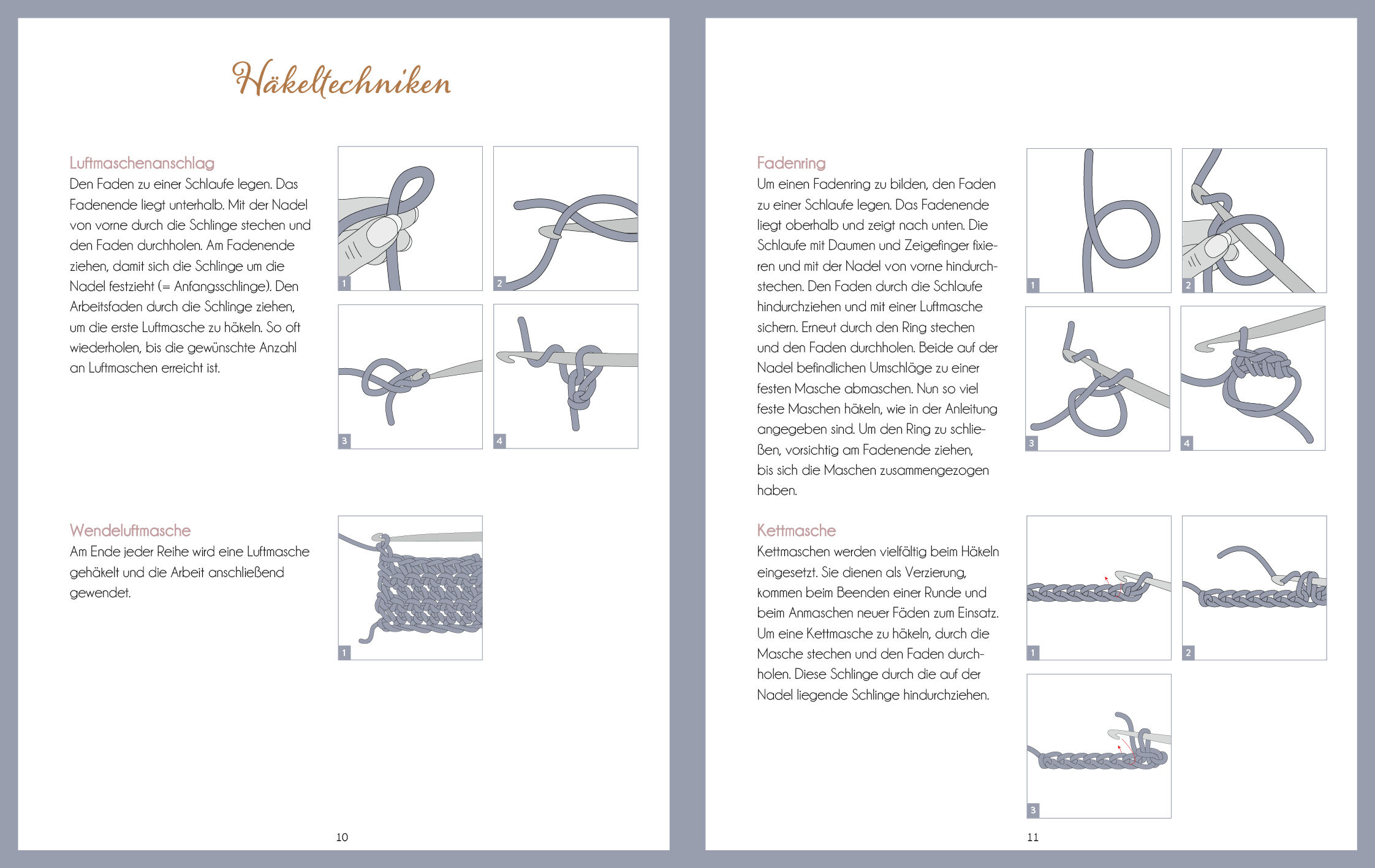 Häkeltechniken

Luftmaschenanschlag
Den Faden zu einer Schlaufe legen. Das Fadenende liegt unterhalb. Mit der Nadel von vorne durch die Schlinge stechen und den Faden durchholen. Am Fadenende ziehen, damit sich die Schlinge um die Nadel festzieht (= Anfangsschlinge). Den Arbeitsfaden durch die Schlinge ziehen, um die erste Luftmasche zu häkeln. So oft wiederholen, bis die gewünschte Anzahl an Luftmaschen erreicht ist.

1 2 3 4

Wendeluftmasche
Am Ende jeder Reihe wird eine Luftmasche gehäkelt und die Arbeit anschließend gewendet.

1

10

Fadenring
Um einen Fadenring zu bilden, den Faden zu einer Schlaufe legen. Das Fadenende liegt oberhalb und zeigt nach unten. Die Schlaufe mit Daumen und Zeigefinger fixieren und mit der Nadel von vorne hindurchstechen. Den Faden durch die Schlaufe hindurchziehen und mit einer Luftmasche sichern. Erneut durch den Ring stechen und den Faden durchholen. Beide auf der Nadel befindlichen Umschläge zu einer festen Masche abmaschen. Nun so viel feste Maschen häkeln, wie in der Anleitung angegeben sind. Um den Ring zu schließen, vorsichtig am Fadenende ziehen, bis sich die Maschen zusammengezogen haben.

1 2 3 4

Kettmasche
Kettmaschen werden vielfältig beim Häkeln eingesetzt. Sie dienen als Verzierung, kommen beim Beenden einer Runde und beim Anmaschen neuer Fäden zum Einsatz. Um eine Kettmasche zu häkeln, durch die Masche stechen und den Faden durchholen. Diese Schlinge durch die auf der Nadel liegende Schlinge hindurchziehen.

1 2 3

11