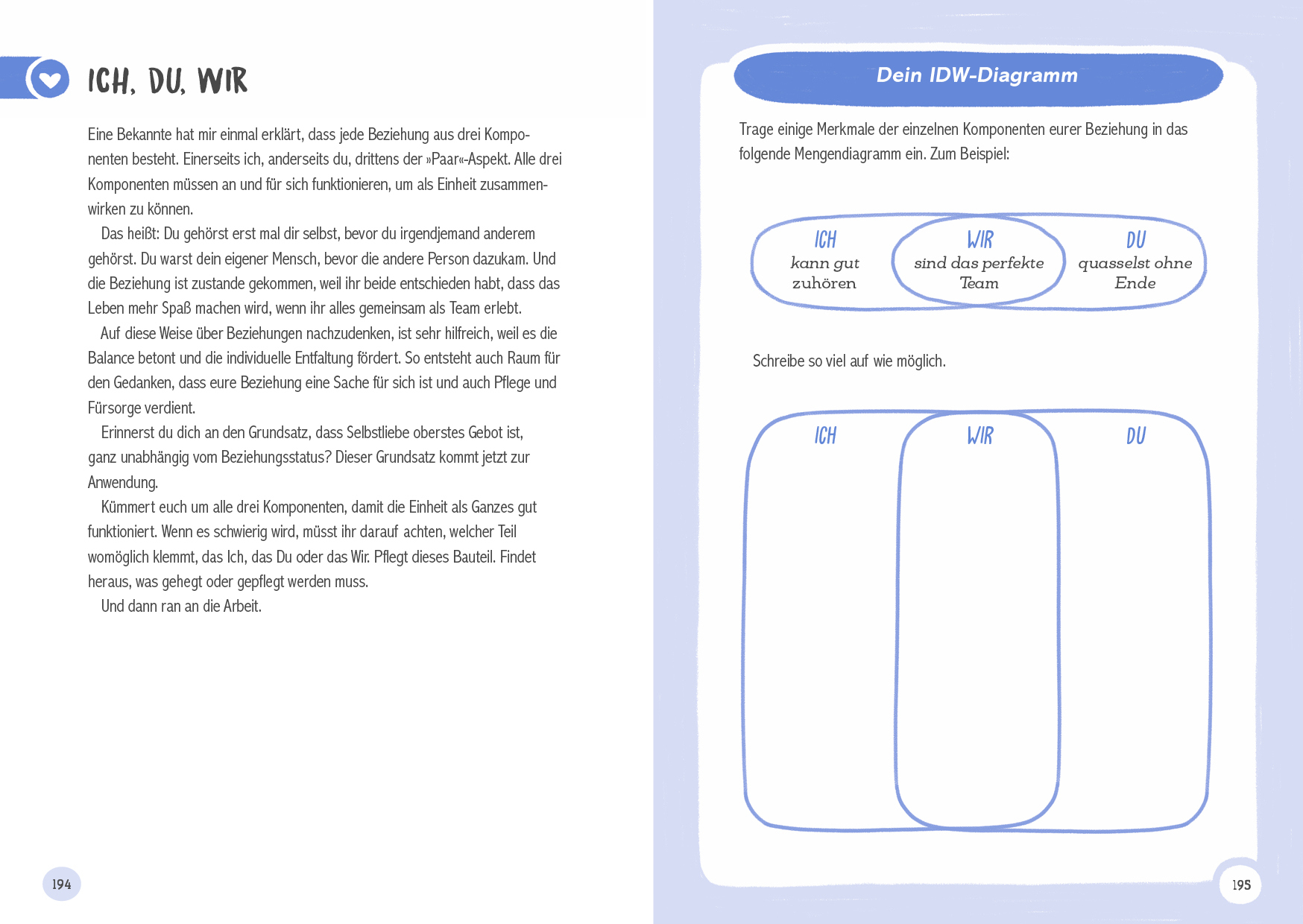 ICH, DU, WIR

Eine Bekannte hat mir einmal erklärt, dass jede Beziehung aus drei Komponenten besteht. Einerseits ich, anderseits du, drittens der »Paar«-Aspekt. Alle drei Komponenten müssen an und für sich funktionieren, um als Einheit zusammenwirken zu können.

Das heißt: Du gehörst erst mal dir selbst, bevor du irgendjemand anderem gehörst. Du warst dein eigener Mensch, bevor die andere Person dazukam. Und die Beziehung ist zustande gekommen, weil ihr beide entschieden habt, dass das Leben mehr Spaß machen wird, wenn ihr alles gemeinsam als Team erlebt.

Auf diese Weise über Beziehungen nachzudenken, ist sehr hilfreich, weil es die Balance betont und die individuelle Entfaltung fördert. So entsteht auch Raum für den Gedanken, dass eure Beziehung eine Sache für sich ist und auch Pflege und Fürsorge verdient.

Erinnerst du dich an den Grundsatz, dass Selbstliebe oberstes Gebot ist, ganz unabhängig vom Beziehungsstatus? Dieser Grundsatz kommt jetzt zur Anwendung.

Kümmert euch um alle drei Komponenten, damit die Einheit als Ganzes gut funktioniert. Wenn es schwierig wird, müsst ihr darauf achten, welcher Teil womöglich klemmt, das Ich, das Du oder das Wir. Pflegt dieses Bauteil. Findet heraus, was gehegt oder gepflegt werden muss.

Und dann ran an die Arbeit.

194

Dein IDW-Diagramm

Trage einige Merkmale der einzelnen Komponenten eurer Beziehung in das folgende Mengendiagramm ein. Zum Beispiel:

ICH
kann gut zuhören

WIR
sind das perfekte Team

DU
quasselst ohne Ende

Schreibe so viel auf wie möglich.

ICH

WIR

DU

195