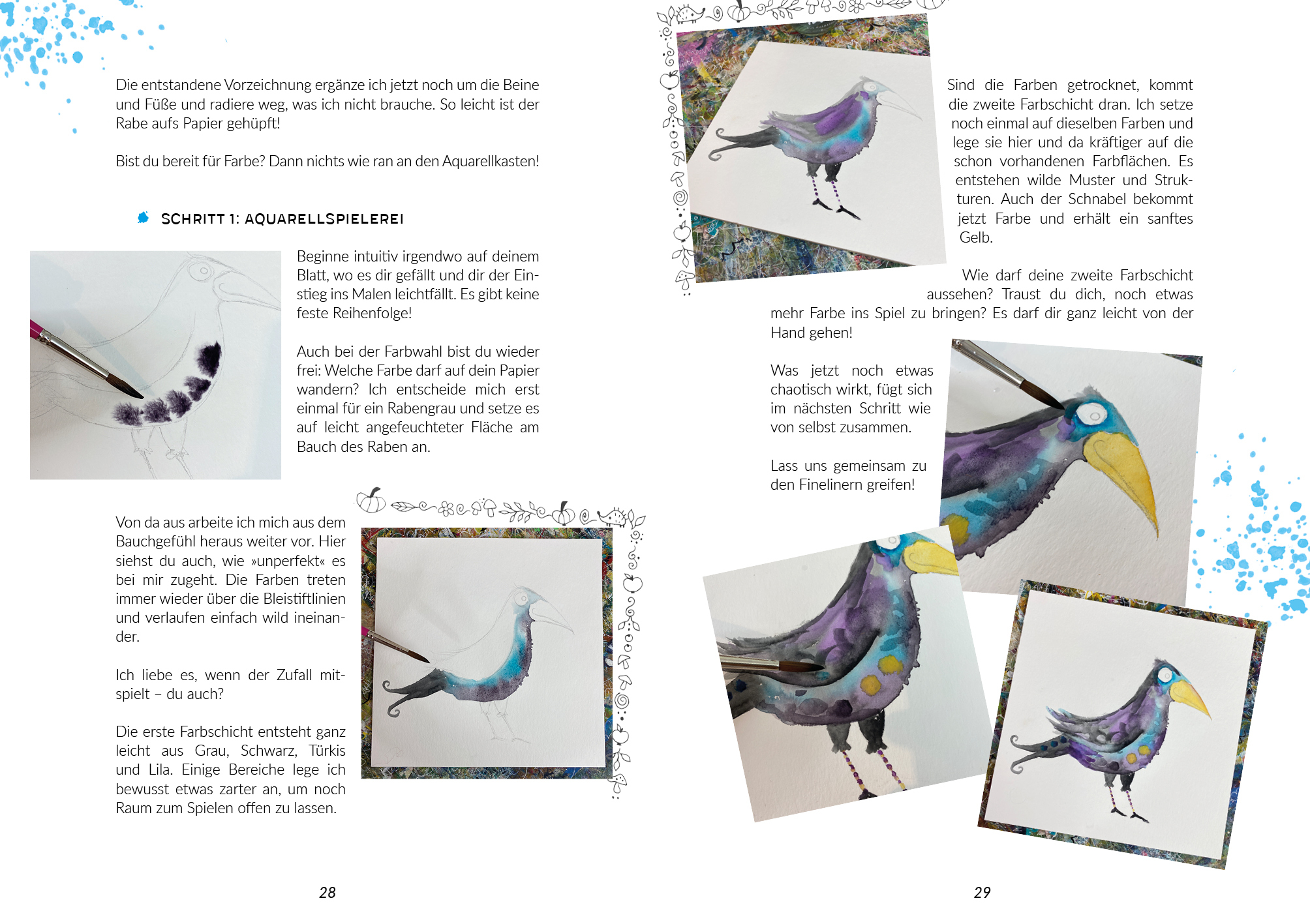 Die entstandene Vorzeichnung ergänze ich jetzt noch um die Beine und Füße und radiere weg, was ich nicht brauche. So leicht ist der Rabe aufs Papier gehüpft!

Bist du bereit für Farbe? Dann nichts wie ran an den Aquarellkasten!

SCHRITT 1: AQUARELLSPIELEREI

Beginne intuitiv irgendwo auf deinem Blatt, wo es dir gefällt und dir der Einstieg ins Malen leichtfällt. Es gibt keine feste Reihenfolge!

Auch bei der Farbwahl bist du wieder frei: Welche Farbe darf auf dein Papier wandern? Ich entscheide mich erst einmal für ein Rabengrau und setze es auf leicht angefeuchteter Fläche am Bauch des Raben an.

Von da aus arbeite ich mich aus dem Bauchgefühl heraus weiter vor. Hier siehst du auch, wie »unperfekt« es bei mir zugeht. Die Farben treten immer wieder über die Bleistiftlinien und verlaufen einfach wild ineinander.

Ich liebe es, wenn der Zufall mitspielt – du auch?

Die erste Farbschicht entsteht ganz leicht aus Grau, Schwarz, Türkis und Lila. Einige Bereiche lege ich bewusst etwas zarter an, um noch Raum zum Spielen offen zu lassen.

28

Sind die Farben getrocknet, kommt die zweite Farbschicht dran. Ich setze noch einmal auf dieselben Farben und lege sie hier und da kräftiger auf die schon vorhandenen Farbflächen. Es entstehen wilde Muster und Strukturen. Auch der Schnabel bekommt jetzt Farbe und erhält ein sanftes Gelb.

Wie darf deine zweite Farbschicht aussehen? Traust du dich, noch etwas mehr Farbe ins Spiel zu bringen? Es darf dir ganz leicht von der Hand gehen!

Was jetzt noch etwas chaotisch wirkt, fügt sich im nächsten Schritt wie von selbst zusammen.

Lass uns gemeinsam zu den Finelinern greifen!

29