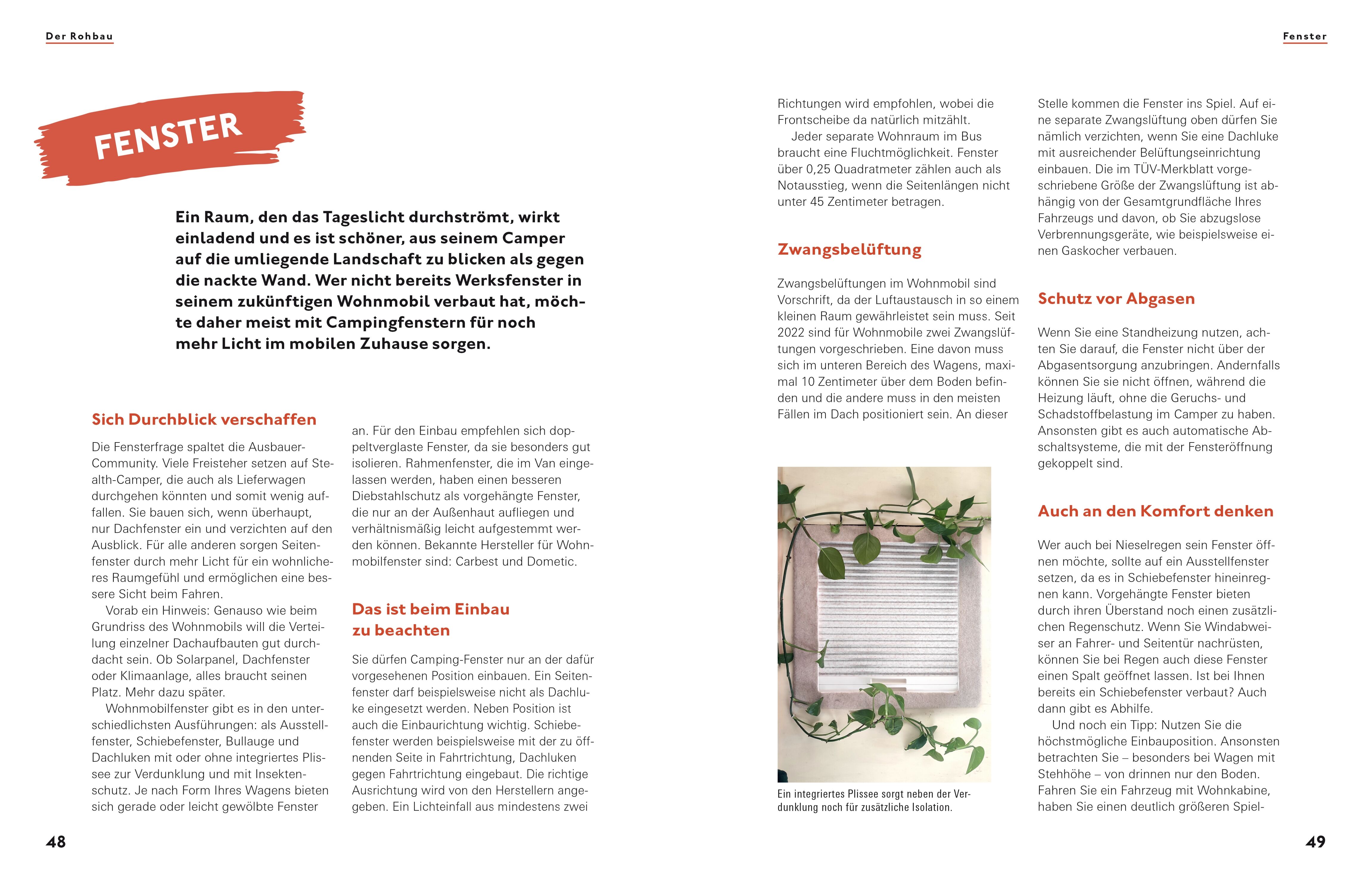 Der Rohbau

FENSTER

Ein Raum, den das Tageslicht durchströmt, wirkt einladend und es ist schöner, aus seinem Camper auf die umliegende Landschaft zu blicken als gegen die nackte Wand. Wer nicht bereits Werksfenster in seinem zukünftigen Wohnmobil verbaut hat, möchte daher meist mit Campingfenstern für noch mehr Licht im mobilen Zuhause sorgen.

Sich Durchblick verschaffen

Die Fensterfrage spaltet die Ausbauer-Community. Viele Freisteher setzen auf Stealth-Camper, die auch als Lieferwagen durchgehen könnten und somit wenig auffallen. Sie bauen sich, wenn überhaupt, nur Dachfenster ein und verzichten auf den Ausblick. Für alle anderen sorgen Seitenfenster durch mehr Licht für ein wohnlicheres Raumgefühl und ermöglichen eine bessere Sicht beim Fahren.

Vorab ein Hinweis: Genauso wie beim Grundriss des Wohnmobils will die Verteilung einzelner Dachaufbauten gut durchdacht sein. Ob Solarpanel, Dachfenster oder Klimaanlage, alles braucht seinen Platz. Mehr dazu später.

Wohnmobilfenster gibt es in den unterschiedlichsten Ausführungen: als Ausstellfenster, Schiebefenster, Bullauge und Dachluken mit oder ohne integriertes Plissee zur Verdunklung und mit Insektenschutz. Je nach Form Ihres Wagens bieten sich gerade oder leicht gewölbte Fenster an. Für den Einbau empfehlen sich doppeltverglaste Fenster, da sie besonders gut isolieren. Rahmenfenster, die im Van eingelassen werden, haben einen besseren Diebstahlschutz als vorgehängte Fenster, die nur an der Außenhaut aufliegen und verhältnismäßig leicht aufgestemmt werden können. Bekannte Hersteller für Wohnmobilfenster sind: Carbest und Dometic.

Das ist beim Einbau zu beachten

Sie dürfen Camping-Fenster nur an der dafür vorgesehenen Position einbauen. Ein Seitenfenster darf beispielsweise nicht als Dachluke eingesetzt werden. Neben Position ist auch die Einbaurichtung wichtig. Schiebefenster werden beispielsweise mit der zu öffnenden Seite in Fahrtrichtung, Dachluken gegen Fahrtrichtung eingebaut. Die richtige Ausrichtung wird von den Herstellern angegeben. Ein Lichteinfall aus mindestens zwei

48

Fenster

Richtungen wird empfohlen, wobei die Frontscheibe da natürlich mitzählt.

Jeder separate Wohnraum im Bus braucht eine Fluchtmöglichkeit. Fenster über 0,25 Quadratmeter zählen auch als Notausstieg, wenn die Seitenlängen nicht unter 45 Zentimeter betragen.

Zwangsbelüftung

Zwangsbelüftungen im Wohnmobil sind Vorschrift, da der Luftaustausch in so einem kleinen Raum gewährleistet sein muss. Seit 2022 sind für Wohnmobile zwei Zwangslüftungen vorgeschrieben. Eine davon muss sich im unteren Bereich des Wagens, maximal 10 Zentimeter über dem Boden befinden und die andere muss in den meisten Fällen im Dach positioniert sein. An dieser

Ein integriertes Plissee sorgt neben der Verdunklung noch für zusätzliche Isolation.

Stelle kommen die Fenster ins Spiel. Auf eine separate Zwangslüftung oben dürfen Sie nämlich verzichten, wenn Sie eine Dachluke mit ausreichender Belüftungseinrichtung einbauen. Die im TÜV-Merkblatt vorgeschriebene Größe der Zwangslüftung ist abhängig von der Gesamtgrundfläche Ihres Fahrzeugs und davon, ob Sie abzugslose Verbrennungsgeräte, wie beispielsweise einen Gaskocher verbauen.

Schutz vor Abgasen

Wenn Sie eine Standheizung nutzen, achten Sie darauf, die Fenster nicht über der Abgasentsorgung anzubringen. Andernfalls können Sie sie nicht öffnen, während die Heizung läuft, ohne die Geruchs- und Schadstoffbelastung im Camper zu haben. Ansonsten gibt es auch automatische Abschaltsysteme, die mit der Fensteröffnung gekoppelt sind.

Auch an den Komfort denken

Wer auch bei Nieselregen sein Fenster öffnen möchte, sollte auf ein Ausstellfenster setzen, da es in Schiebefenster hineinregnen kann. Vorgehängte Fenster bieten durch ihren Überstand noch einen zusätzlichen Regenschutz. Wenn Sie Windabweiser an Fahrer- und Seitentür nachrüsten, können Sie bei Regen auch diese Fenster einen Spalt geöffnet lassen. Ist bei Ihnen bereits ein Schiebefenster verbaut? Auch dann gibt es Abhilfe.

Und noch ein Tipp: Nutzen Sie die höchstmögliche Einbauposition. Ansonsten betrachten Sie – besonders bei Wagen mit Stehhöhe – von drinnen nur den Boden. Fahren Sie ein Fahrzeug mit Wohnkabine, haben Sie einen deutlich größeren Spiel-

49