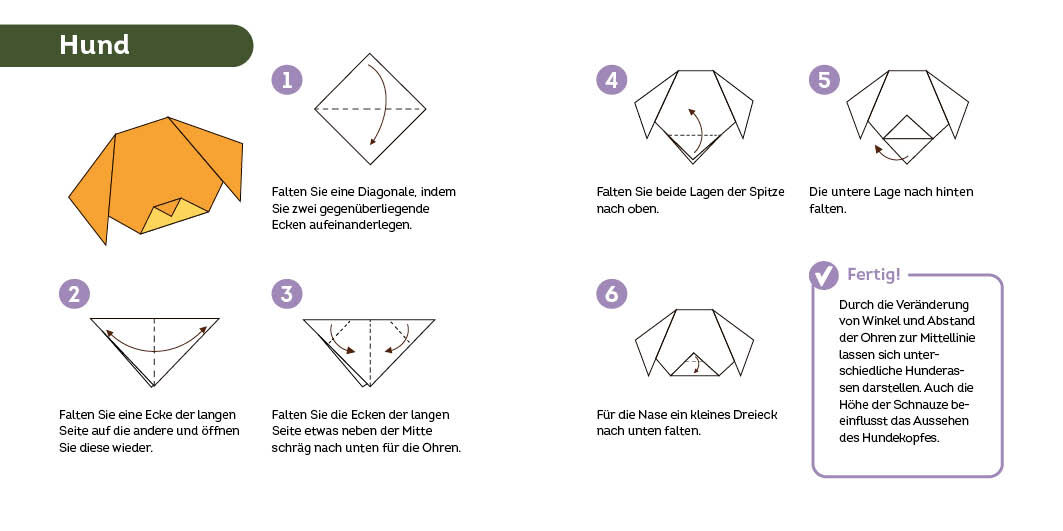 Hund

1

Falten Sie eine Diagonale, indem Sie zwei gegenüberliegende Ecken aufeinanderlegen.

2

Falten Sie eine Ecke der langen Seite auf die andere und öffnen Sie diese wieder.

3

Falten Sie die Ecken der langen Seite etwas neben der Mitte schräg nach unten für die Ohren.

4

Falten Sie beide Lagen der Spitze nach oben.

5

Die untere Lage nach hinten falten.

6

Für die Nase ein kleines Dreieck nach unten falten.

Fertig!

Durch die Veränderung von Winkel und Abstand der Ohren zur Mittellinie lassen sich unterschiedliche Hunderassen darstellen. Auch die Höhe der Schnauze beeinflusst das Aussehen des Hundekopfes.