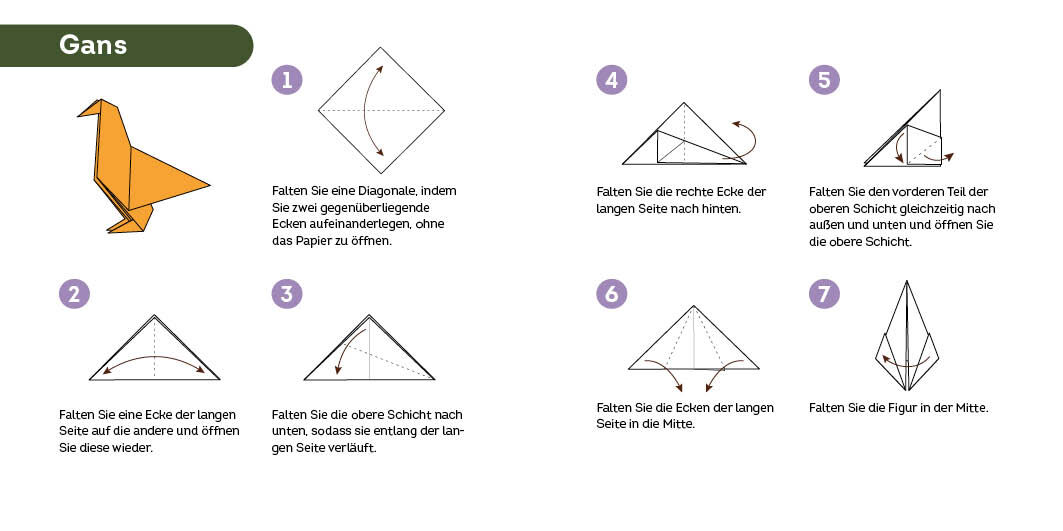 Gans

1

Falten Sie eine Diagonale, indem Sie zwei gegenüberliegende Ecken aufeinanderlegen, ohne das Papier zu öffnen.

2

Falten Sie eine Ecke der langen Seite auf die andere und öffnen Sie diese wieder.

3

Falten Sie die obere Schicht nach unten, sodass sie entlang der langen Seite verläuft.

4

Falten Sie die rechte Ecke der langen Seite nach hinten.

5

Falten Sie den vorderen Teil der oberen Schicht gleichzeitig nach außen und unten und öffnen Sie die obere Schicht.

6

Falten Sie die Ecken der langen Seite in die Mitte.

7

Falten Sie die Figur in der Mitte.