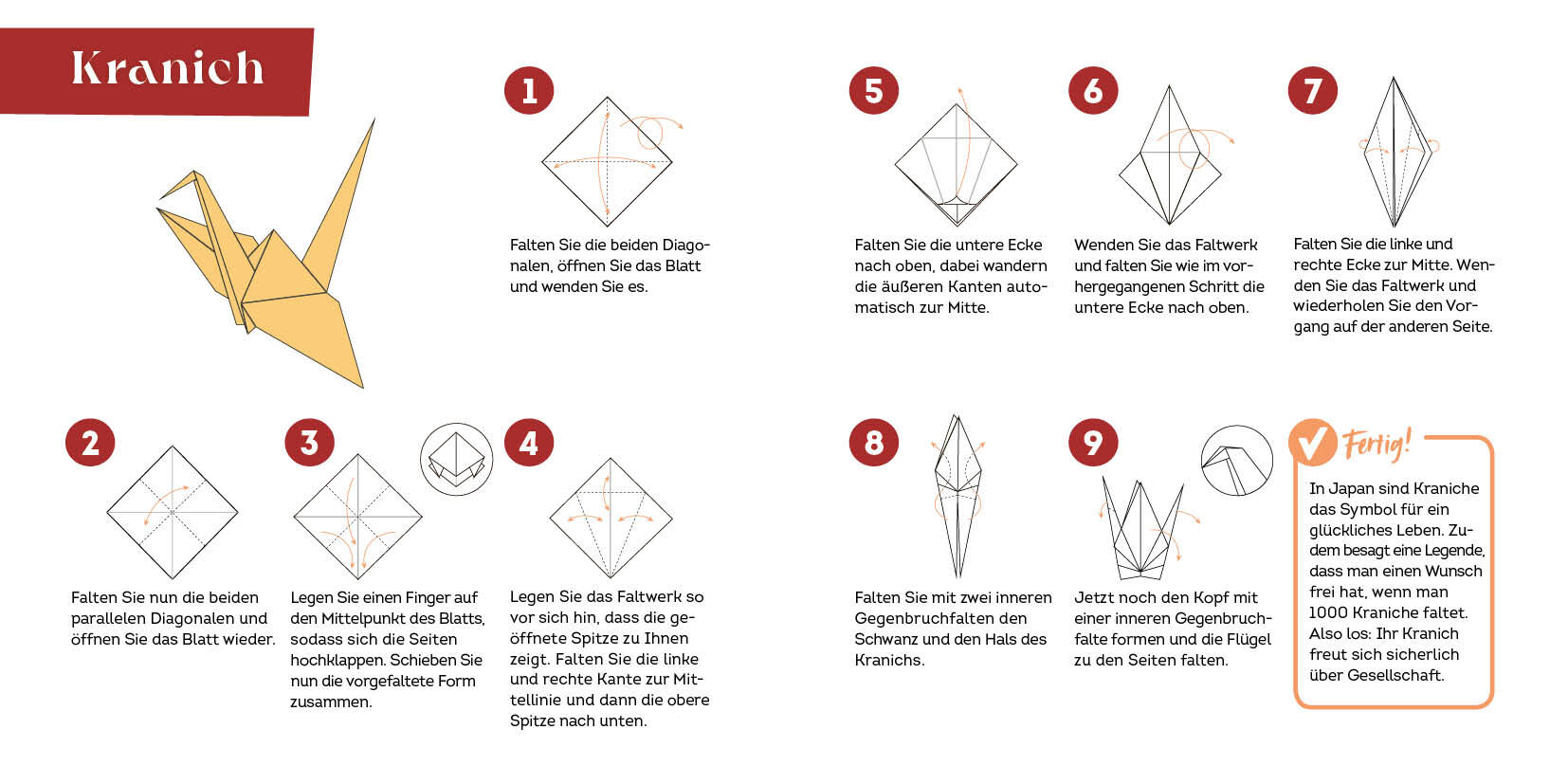 Kranich

1
Falten Sie die beiden Diagonalen, öffnen Sie das Blatt und wenden Sie es.

2
Falten Sie nun die beiden parallelen Diagonalen und öffnen Sie das Blatt wieder.

3
Legen Sie einen Finger auf den Mittelpunkt des Blatts, sodass sich die Seiten hochklappen. Schieben Sie nun die vorgefaltete Form zusammen.

4
Legen Sie das Faltwerk so vor sich hin, dass die geöffnete Spitze zu Ihnen zeigt. Falten Sie die linke und rechte Kante zur Mittellinie und dann die obere Spitze nach unten.

5
Falten Sie die untere Ecke nach oben, dabei wandern die äußeren Kanten automatisch zur Mitte.

6
Wenden Sie das Faltwerk und falten Sie wie im vorhergegangenen Schritt die untere Ecke nach oben.

7
Falten Sie die linke und rechte Ecke zur Mitte. Wenden Sie das Faltwerk und wiederholen Sie den Vorgang auf der anderen Seite.

8
Falten Sie mit zwei inneren Gegenbruchfalten den Schwanz und den Hals des Kranichs.

9
Jetzt noch den Kopf mit einer inneren Gegenbruchfalte formen und die Flügel zu den Seiten falten.

Fertig!
In Japan sind Kraniche das Symbol für ein glückliches Leben. Zudem besagt eine Legende, dass man einen Wunsch frei hat, wenn man 1000 Kraniche faltet. Also los: Ihr Kranich freut sich sicherlich über Gesellschaft.