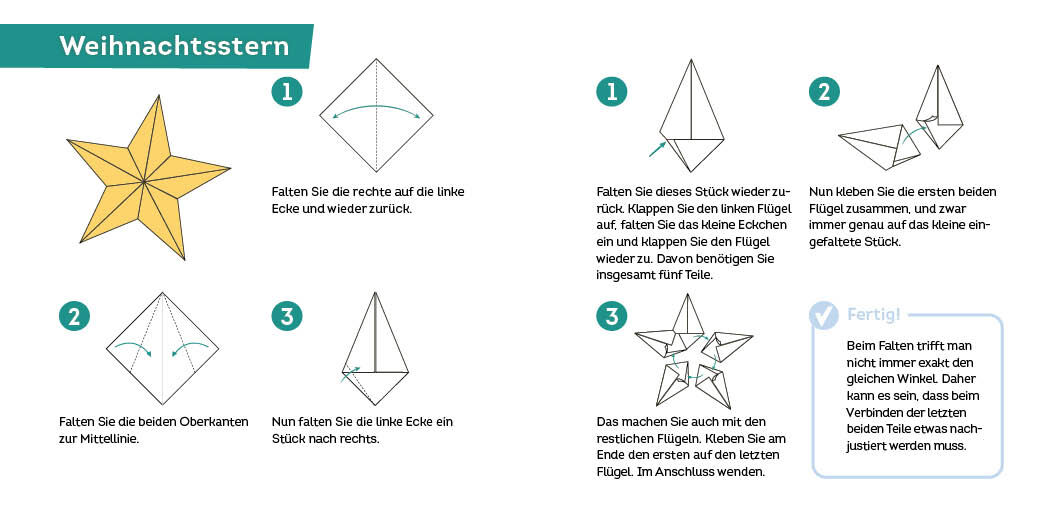 Weihnachtsstern

1

Falten Sie die rechte auf die linke Ecke und wieder zurück.

2

Falten Sie die beiden Oberkanten zur Mittellinie.

3

Nun falten Sie die linke Ecke ein Stück nach rechts.

1

Falten Sie dieses Stück wieder zurück. Klappen Sie den linken Flügel auf, falten Sie das kleine Eckchen ein und klappen Sie den Flügel wieder zu. Davon benötigen Sie insgesamt fünf Teile.

2

Nun kleben Sie die ersten beiden Flügel zusammen, und zwar immer genau auf das kleine eingefaltete Stück.

3

Das machen Sie auch mit den restlichen Flügeln. Kleben Sie am Ende den ersten auf den letzten Flügel. Im Anschluss wenden.

Fertig!

Beim Falten trifft man nicht immer exakt den gleichen Winkel. Daher kann es sein, dass beim Verbinden der letzten beiden Teile etwas nachjustiert werden muss.