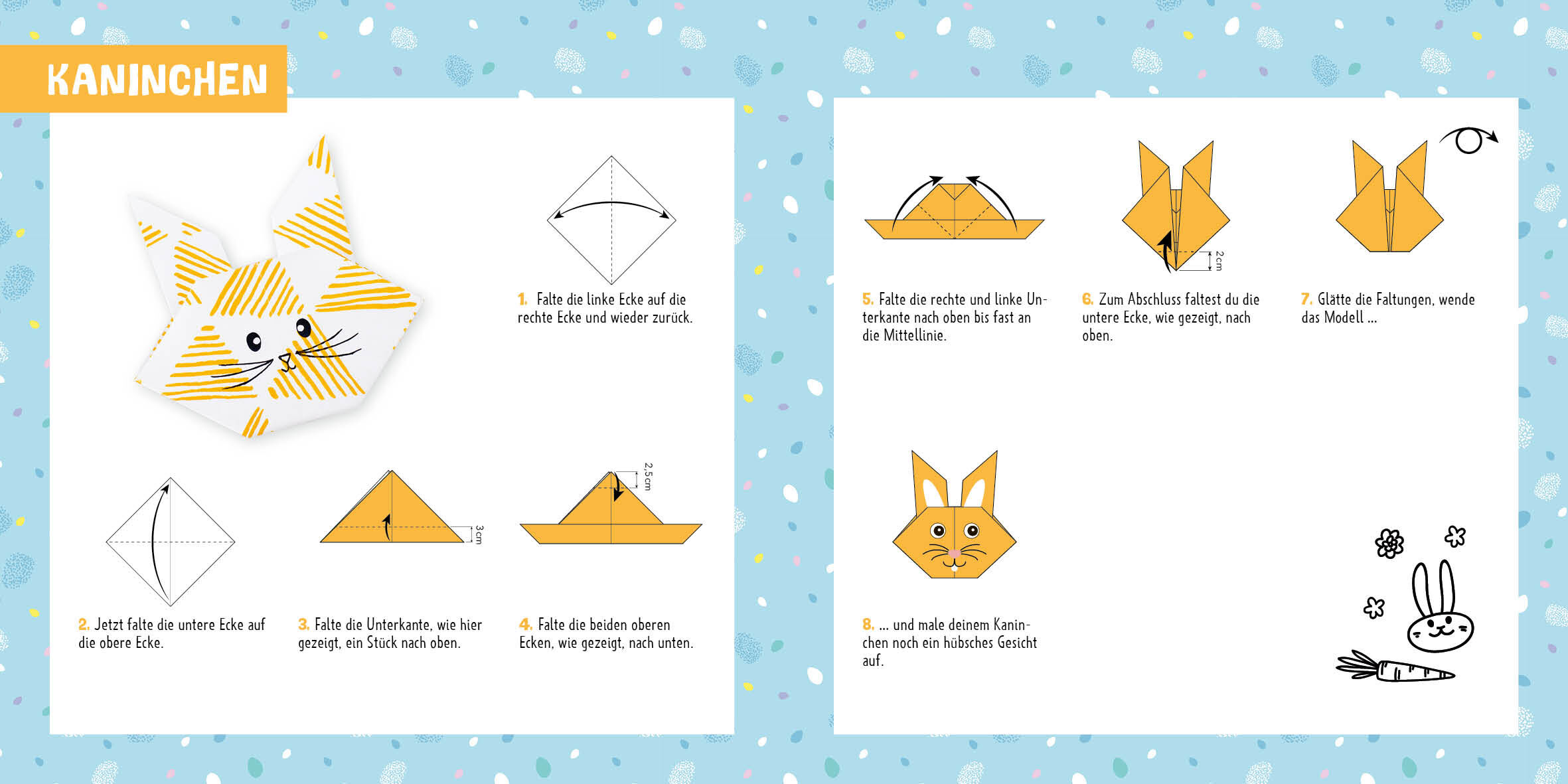 KANINCHEN

1. Falte die linke Ecke auf die rechte Ecke und wieder zurück.

2. Jetzt falte die untere Ecke auf die obere Ecke.

3cm

3. Falte die Unterkante, wie hier gezeigt, ein Stück nach oben.

2,5cm

4. Falte die beiden oberen Ecken, wie gezeigt, nach unten.

5. Falte die rechte und linke Unterkante nach oben bis fast an die Mittellinie.

2cm

6. Zum Abschluss faltest du die untere Ecke, wie gezeigt, nach oben.

7. Glätte die Faltungen, wende das Modell ...

8. ... und male deinem Kaninchen noch ein hübsches Gesicht auf.