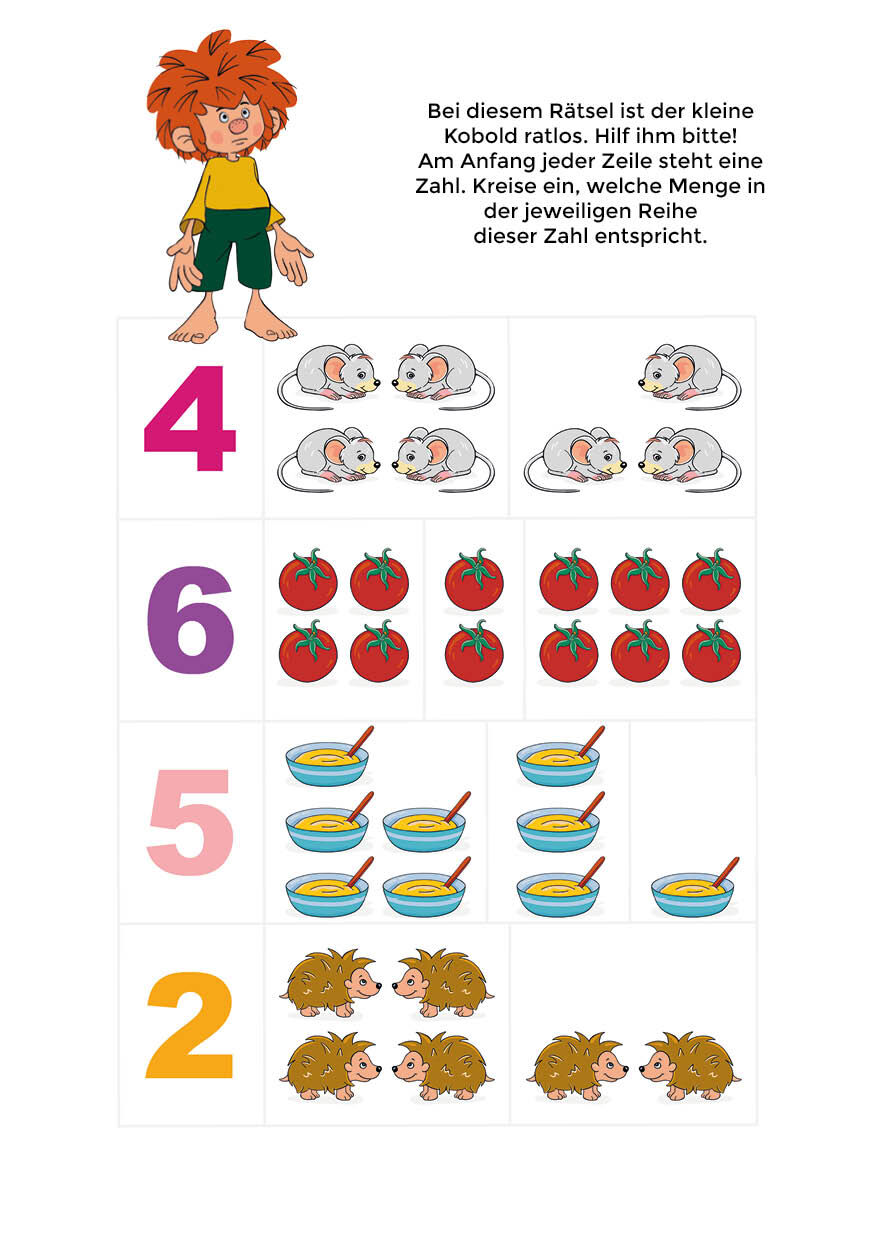 Bei diesem Rätsel ist der kleine Kobold ratlos. Hilf ihm bitte! Am Anfang jeder Zeile steht eine Zahl. Kreise ein, welche Menge in der jeweiligen Reihe dieser Zahl entspricht.

4

6

5

2