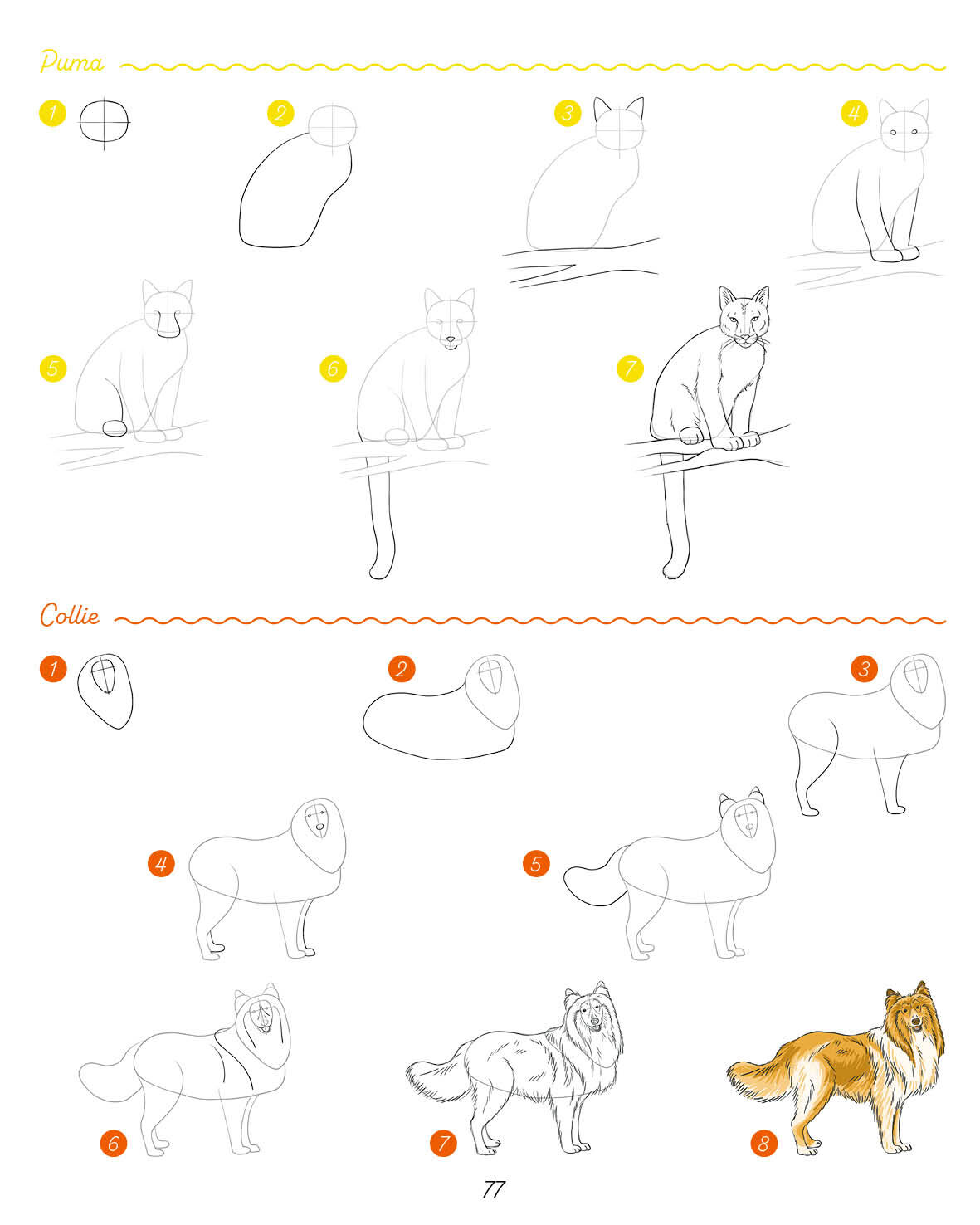 Puma

1

2

3

4

5

6

7

Collie

1

2

3

4

5

6

7

8

77