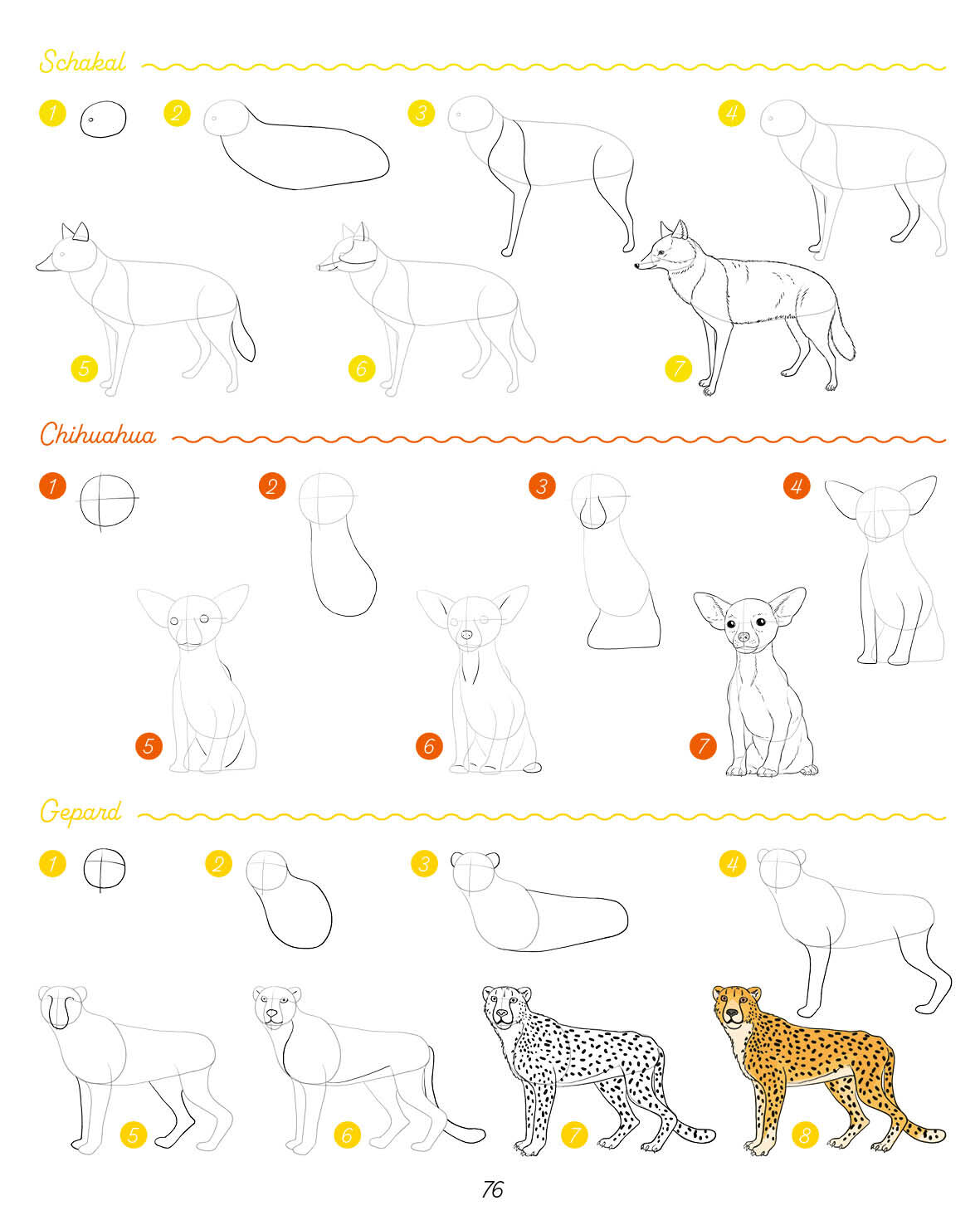 Schakal

1 2 3 4

5 6 7

Chihuahua

1 2 3 4

5 6 7

Gepard

1 2 3 4

5 6 7 8

76