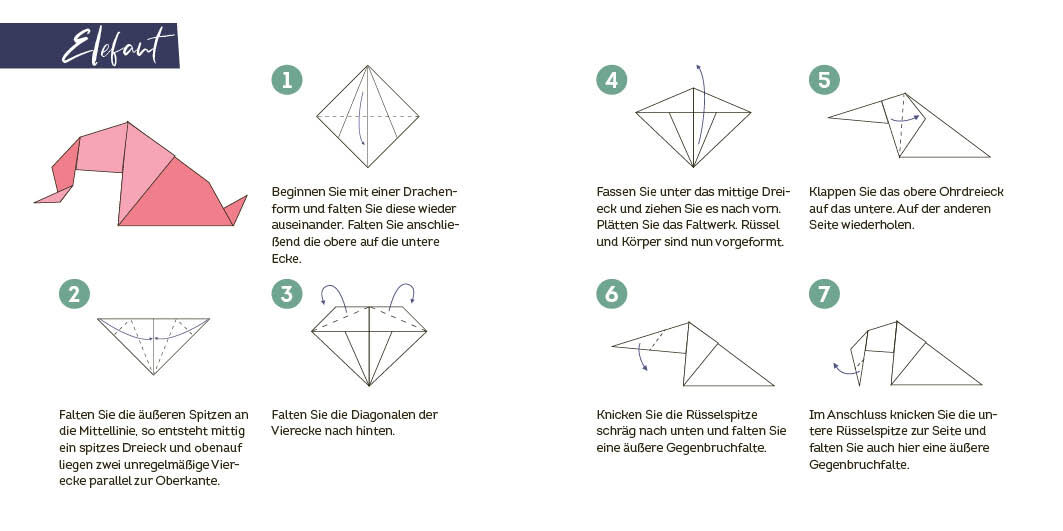 Elefant

1

Beginnen Sie mit einer Drachenform und falten Sie diese wieder auseinander. Falten Sie anschließend die obere auf die untere Ecke.

2

Falten Sie die äußeren Spitzen an die Mittellinie, so entsteht mittig ein spitzes Dreieck und obenauf liegen zwei unregelmäßige Vierecke parallel zur Oberkante.

3

Falten Sie die Diagonalen der Vierecke nach hinten.

4

Fassen Sie unter das mittige Dreieck und ziehen Sie es nach vorn. Plätten Sie das Faltwerk. Rüssel und Körper sind nun vorgeformt.

5

Klappen Sie das obere Ohrdreieck auf das untere. Auf der anderen Seite wiederholen.

6

Knicken Sie die Rüsselspitze schräg nach unten und falten Sie eine äußere Gegenbruchfalte.

7

Im Anschluss knicken Sie die untere Rüsselspitze zur Seite und falten Sie auch hier eine äußere Gegenbruchfalte.