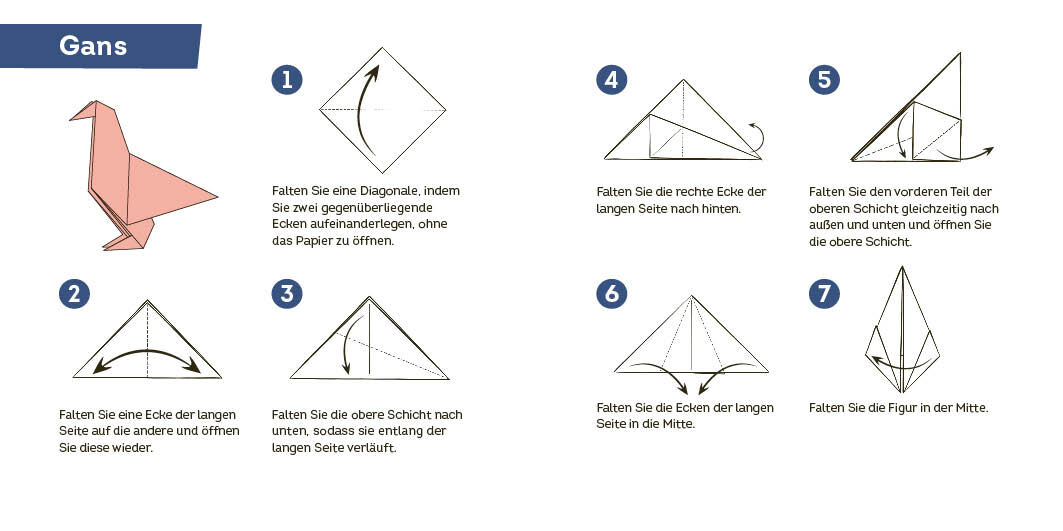 Gans

1
Falten Sie eine Diagonale, indem Sie zwei gegenüberliegende Ecken aufeinanderlegen, ohne das Papier zu öffnen.

2
Falten Sie eine Ecke der langen Seite auf die andere und öffnen Sie diese wieder.

3
Falten Sie die obere Schicht nach unten, sodass sie entlang der langen Seite verläuft.

4
Falten Sie die rechte Ecke der langen Seite nach hinten.

5
Falten Sie den vorderen Teil der oberen Schicht gleichzeitig nach außen und unten und öffnen Sie die obere Schicht.

6
Falten Sie die Ecken der langen Seite in die Mitte.

7
Falten Sie die Figur in der Mitte.