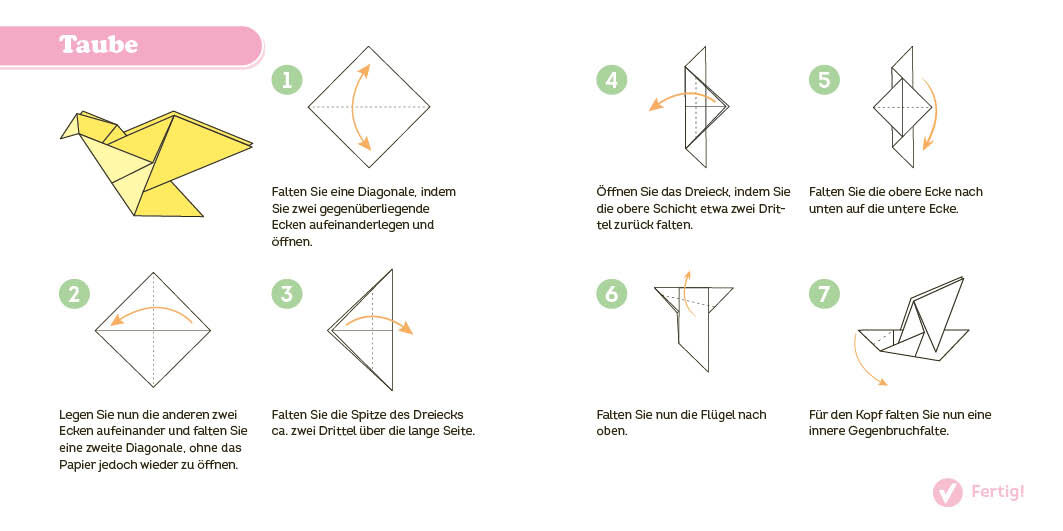 Taube

1
Falten Sie eine Diagonale, indem Sie zwei gegenüberliegende Ecken aufeinanderlegen und öffnen.

2
Legen Sie nun die anderen zwei Ecken aufeinander und falten Sie eine zweite Diagonale, ohne das Papier jedoch wieder zu öffnen.

3
Falten Sie die Spitze des Dreiecks ca. zwei Drittel über die lange Seite.

4
Öffnen Sie das Dreieck, indem Sie die obere Schicht etwa zwei Drittel zurück falten.

5
Falten Sie die obere Ecke nach unten auf die untere Ecke.

6
Falten Sie nun die Flügel nach oben.

7
Für den Kopf falten Sie nun eine innere Gegenbruchfalte.

Fertig!