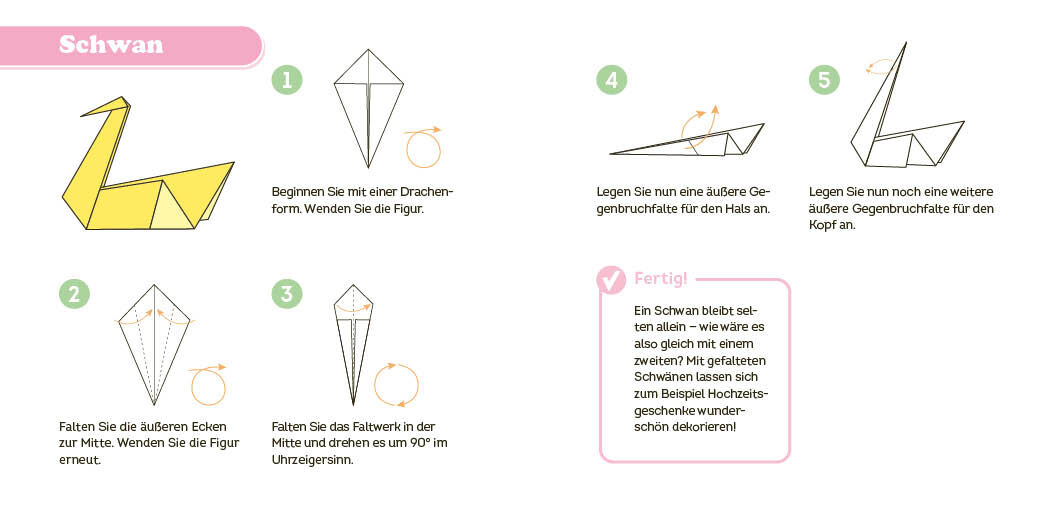 Schwan

1

Beginnen Sie mit einer Drachenform. Wenden Sie die Figur.

2

Falten Sie die äußeren Ecken zur Mitte. Wenden Sie die Figur erneut.

3

Falten Sie das Faltwerk in der Mitte und drehen es um 90° im Uhrzeigersinn.

4

Legen Sie nun eine äußere Gegenbruchfalte für den Hals an.

5

Legen Sie nun noch eine weitere äußere Gegenbruchfalte für den Kopf an.

Fertig!

Ein Schwan bleibt selten allein – wie wäre es also gleich mit einem zweiten? Mit gefalteten Schwänen lassen sich zum Beispiel Hochzeitsgeschenke wunderschön dekorieren!