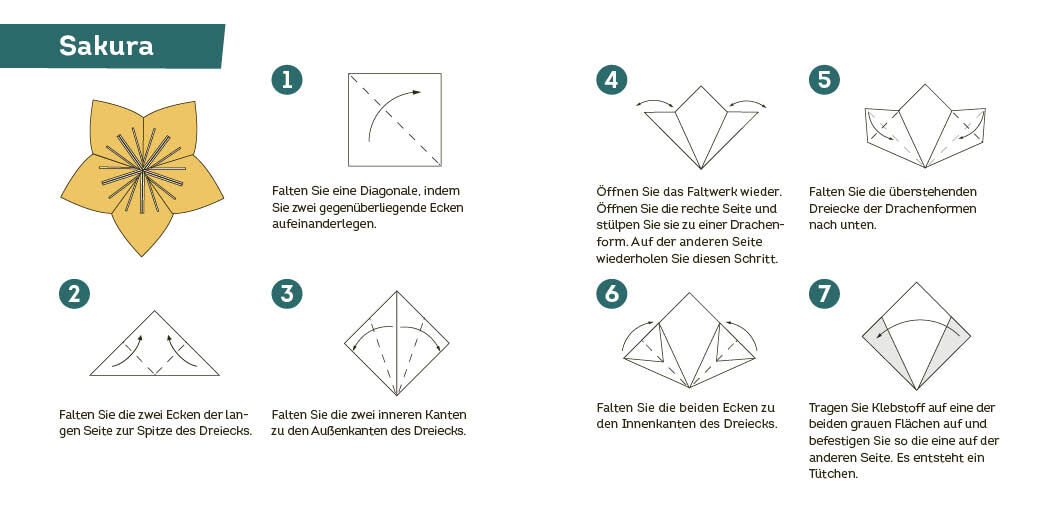 Sakura

1

Falten Sie eine Diagonale, indem Sie zwei gegenüberliegende Ecken aufeinanderlegen.

2

Falten Sie die zwei Ecken der langen Seite zur Spitze des Dreiecks.

3

Falten Sie die zwei inneren Kanten zu den Außenkanten des Dreiecks.

4

Öffnen Sie das Faltwerk wieder. Öffnen Sie die rechte Seite und stülpen Sie sie zu einer Drachenform. Auf der anderen Seite wiederholen Sie diesen Schritt.

5

Falten Sie die überstehenden Dreiecke der Drachenformen nach unten.

6

Falten Sie die beiden Ecken zu den Innenkanten des Dreiecks.

7

Tragen Sie Klebstoff auf eine der beiden grauen Flächen auf und befestigen Sie so die eine auf der anderen Seite. Es entsteht ein Tütchen.